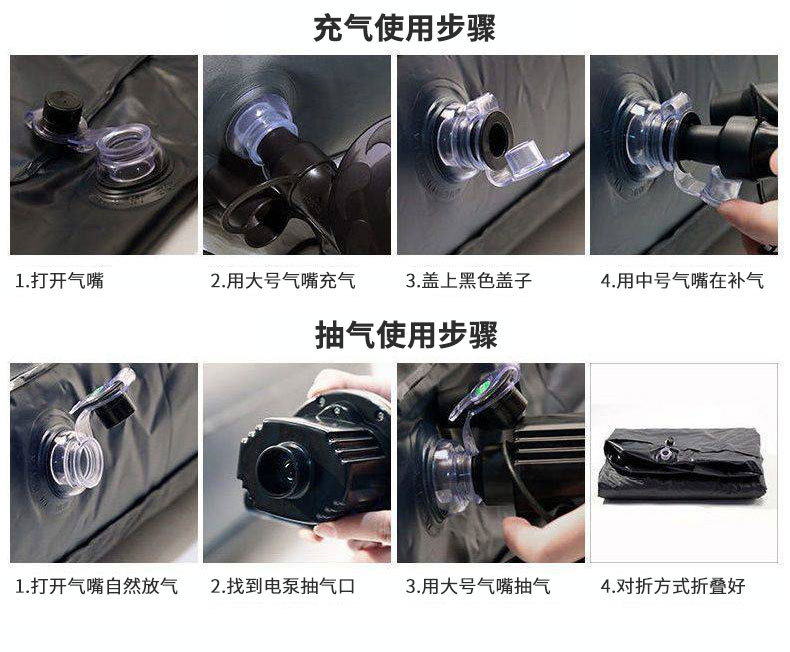 充气使用步骤

1.打开气嘴

2.用大号气嘴充气

3.盖上黑色盖子

4.用中号气嘴在补气

抽气使用步骤

1.打开气嘴自然放气

2.找到电泵抽气口

3.用大号气嘴抽气

4.对折方式折叠好