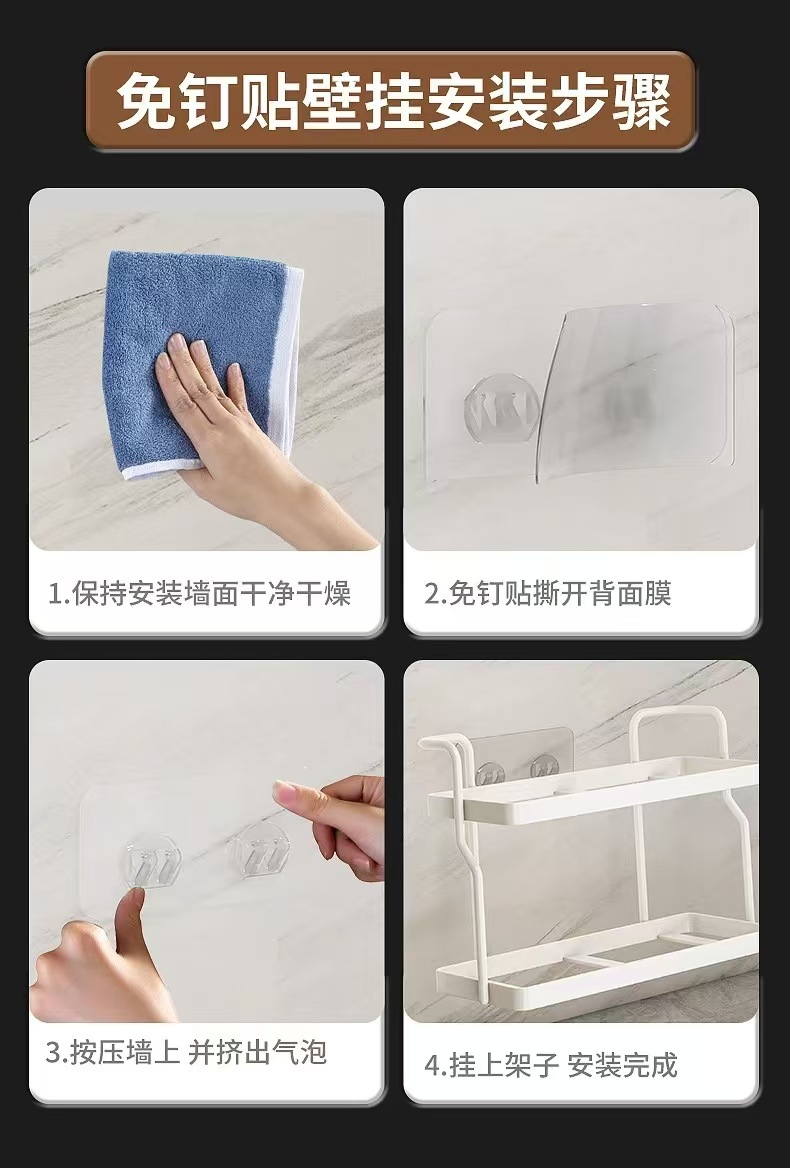 免钉贴壁挂安装步骤

1.保持安装墙面干净干燥

2.免钉贴撕开背面膜

3.按压墙上 并挤出气泡

4.挂上架子 安装完成