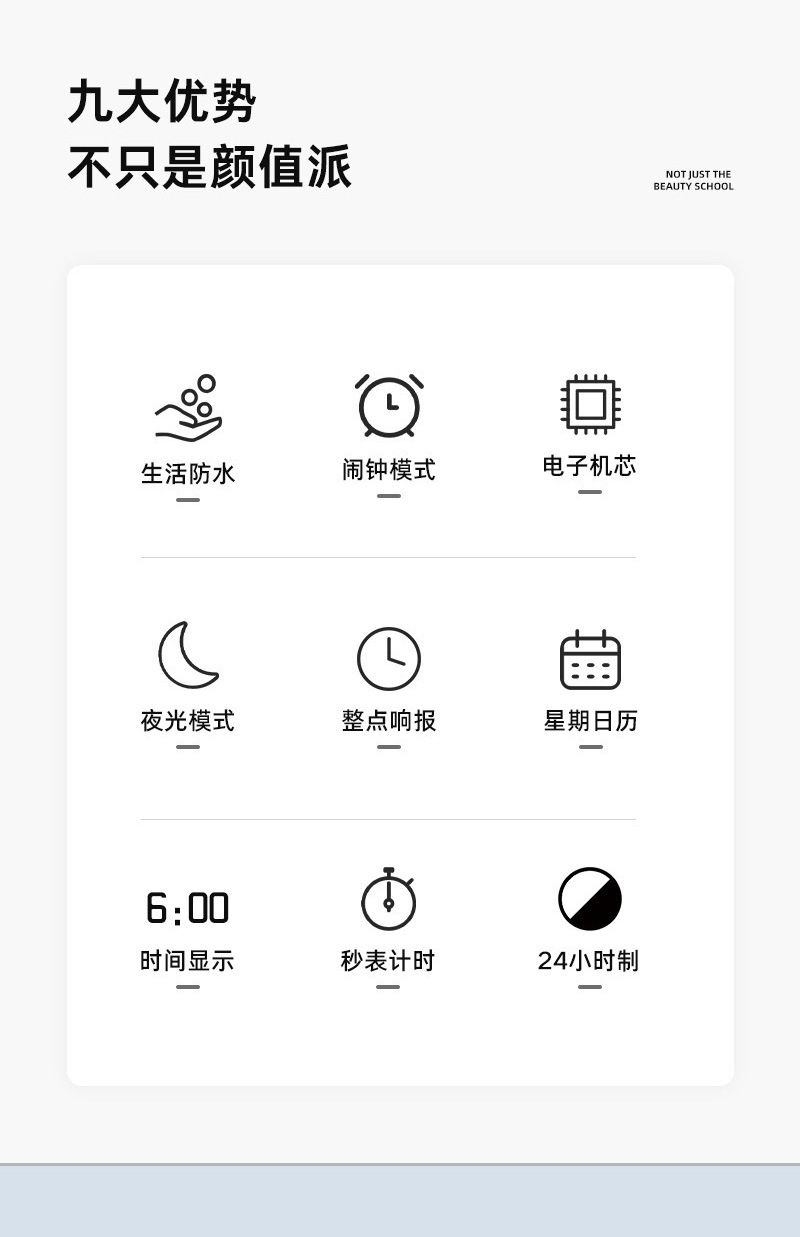 九大优势
不只是颜值派

NOT JUST THE
BEAUTY SCHOOL

生活防水

闹钟模式

电子机芯

夜光模式

整点响报

星期日历

6:00

时间显示

秒表计时

24小时制