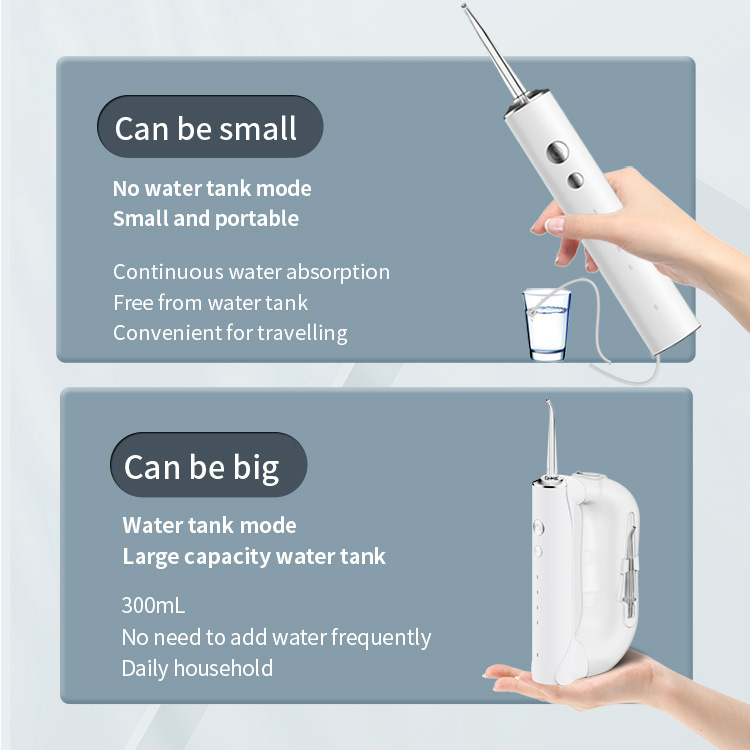 Can be small

No water tank mode
Small and portable

Continuous water absorption
Free from water tank
Convenient for travelling

Can be big

Water tank mode
Large capacity water tank

300mL
No need to add water frequently
Daily household