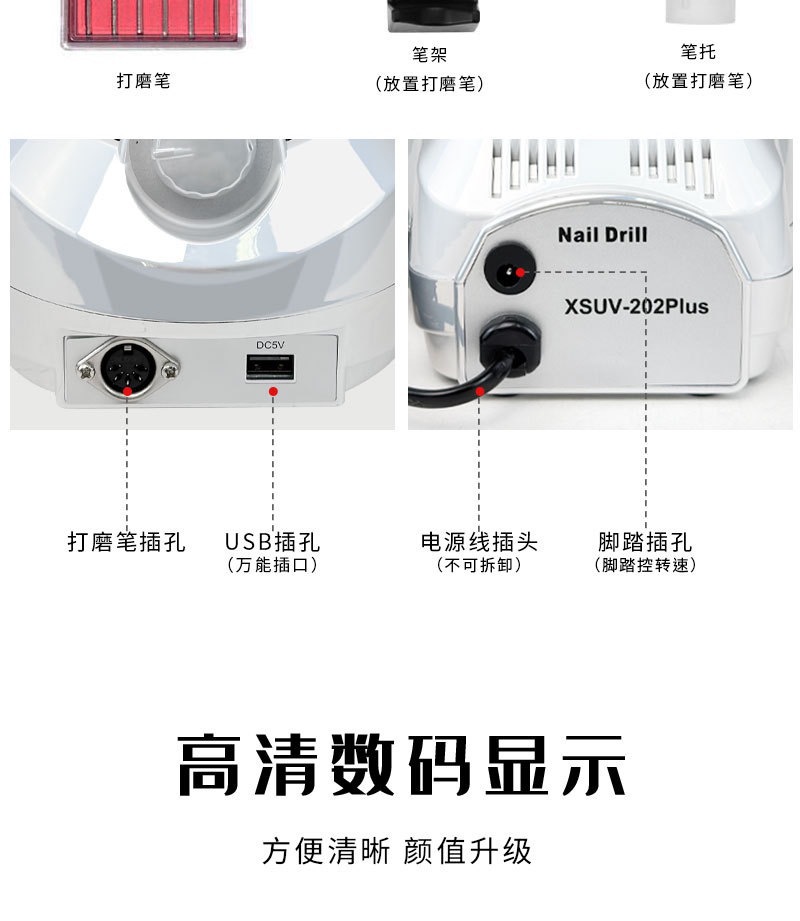 打磨笔

笔架
（放置打磨笔）

笔托
（放置打磨笔）

DC5V

Nail Drill

XSUV-202Plus

打磨笔插孔

USB插孔
（万能插口）

电源线插头
（不可拆卸）

脚踏插孔
（脚踏控转速）

高清数码显示

方便清晰 颜值升级