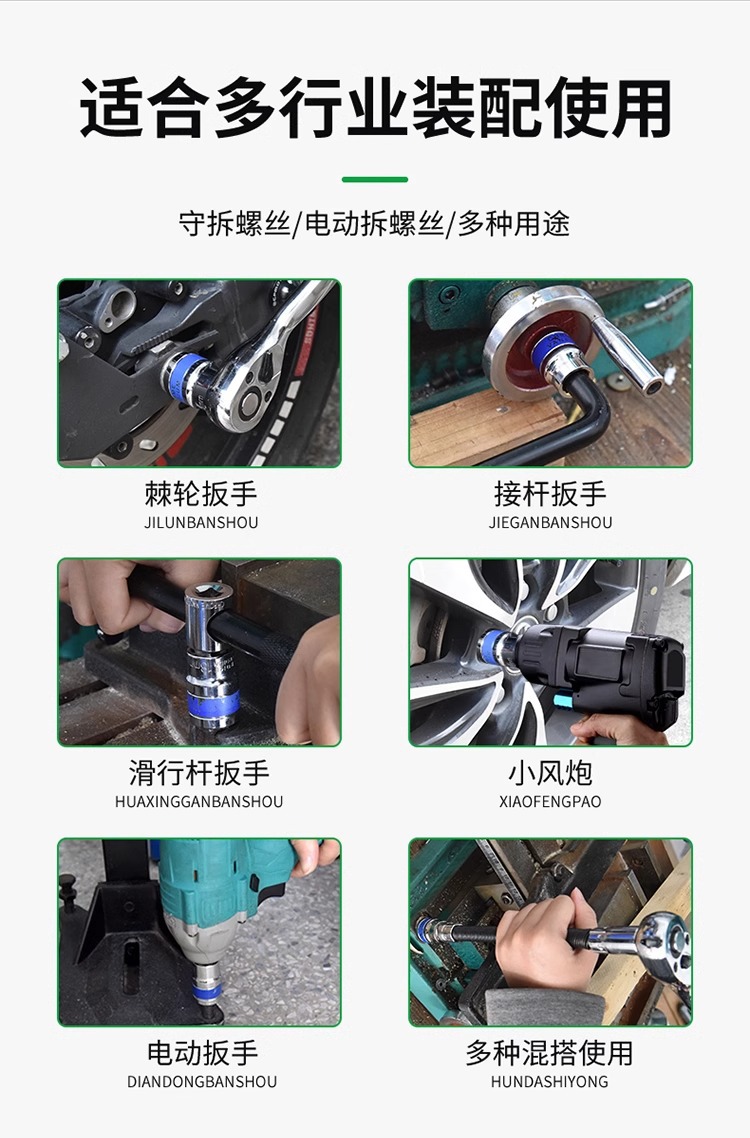 适合多行业装配使用

守拆螺丝/电动拆螺丝/多种用途

棘轮扳手
JILUNBANSHOU

接杆扳手
JIEGANBANSHOU

滑行杆扳手
HUAXINGGANBANSHOU

小风炮
XIAOFENGPAO

电动扳手
DIANDONGBANSHOU

多种混搭使用
HUNDASHIYONG