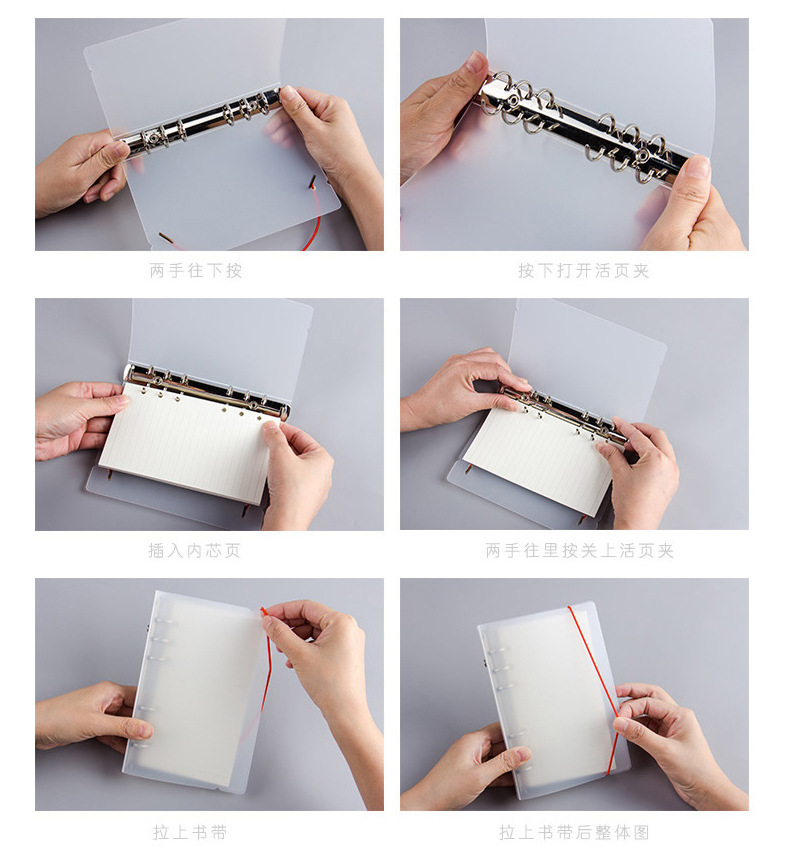 两手往下按

按下打开活页夹

插入内芯页

两手往里按关上活页夹

拉上书带

拉上书带后整体图