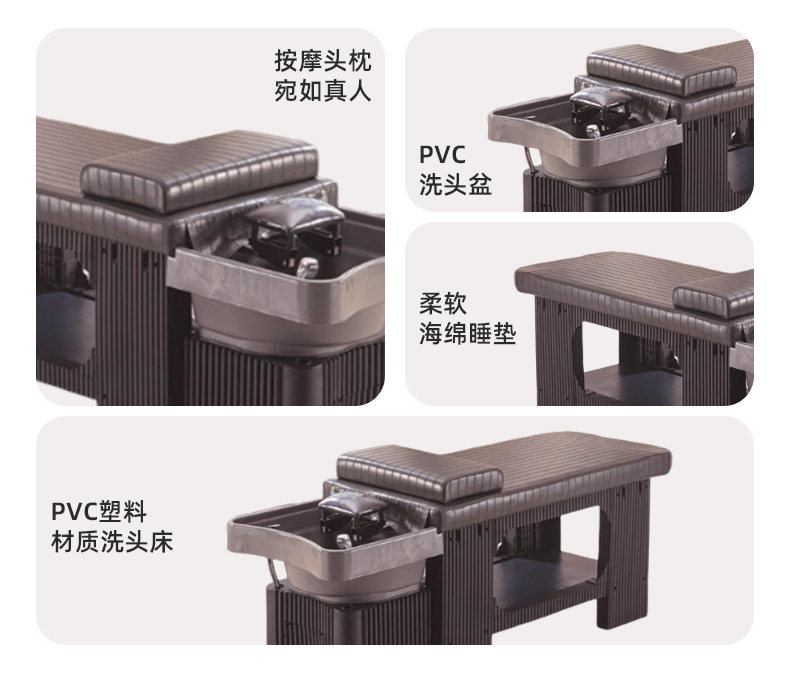 按摩头枕
宛如真人

PVC
洗头盆

柔软
海绵睡垫

PVC塑料
材质洗头床