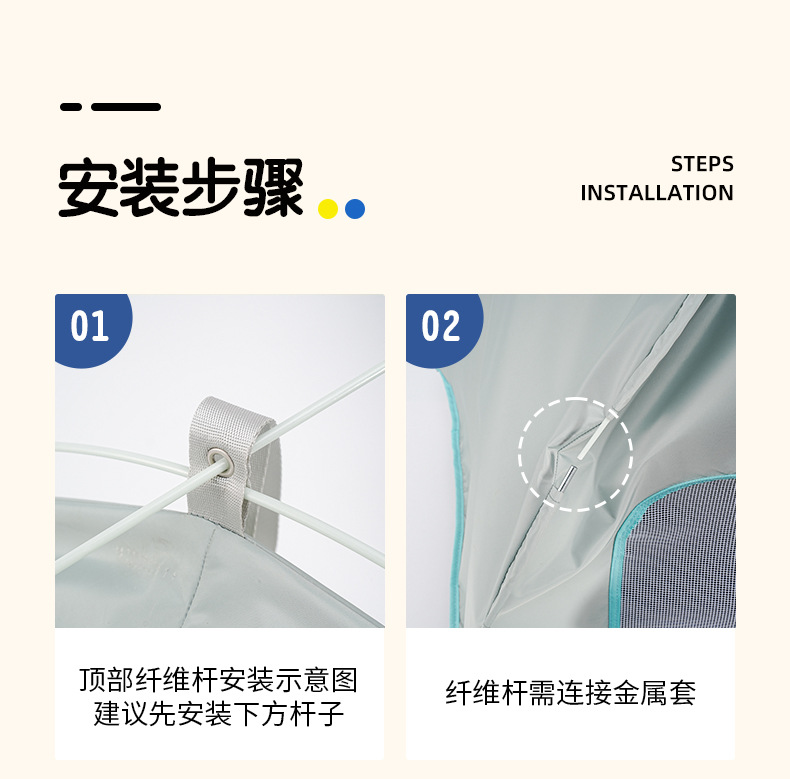 安装步骤

STEPS
INSTALLATION

01

顶部纤维杆安装示意图
建议先安装下方杆子

02

纤维杆需连接金属套