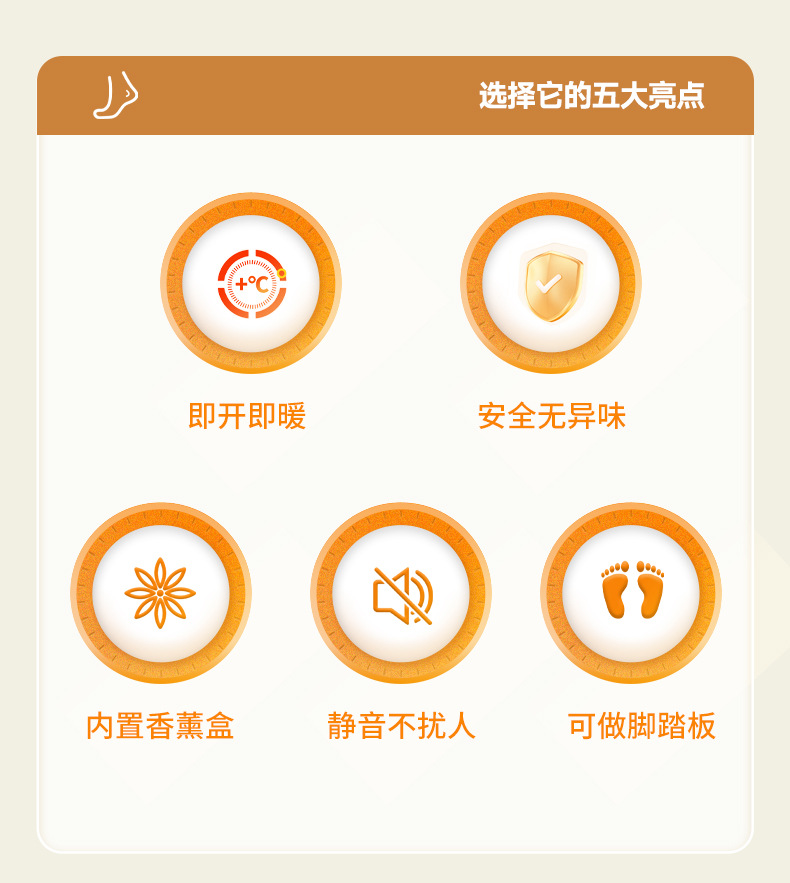 选择它的五大亮点

+°C

即开即暖

安全无异味

内置香薰盒

静音不扰人

可做脚踏板