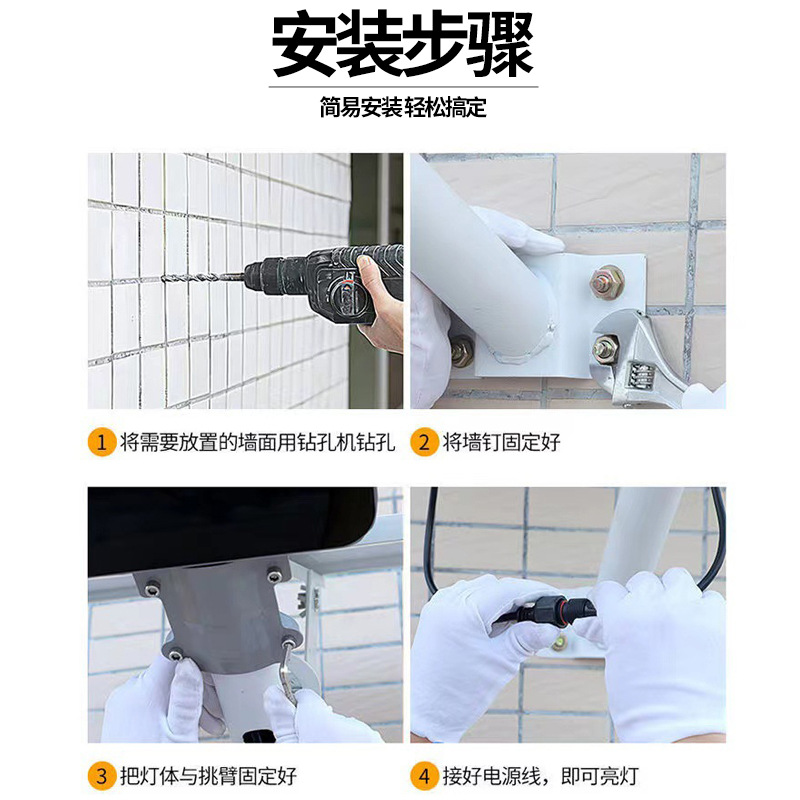 安装步骤

简易安装 轻松搞定

1 将需要放置的墙面用钻孔机钻孔

2 将墙钉固定好

3 把灯体与挑臂固定好

4 接好电源线，即可亮灯