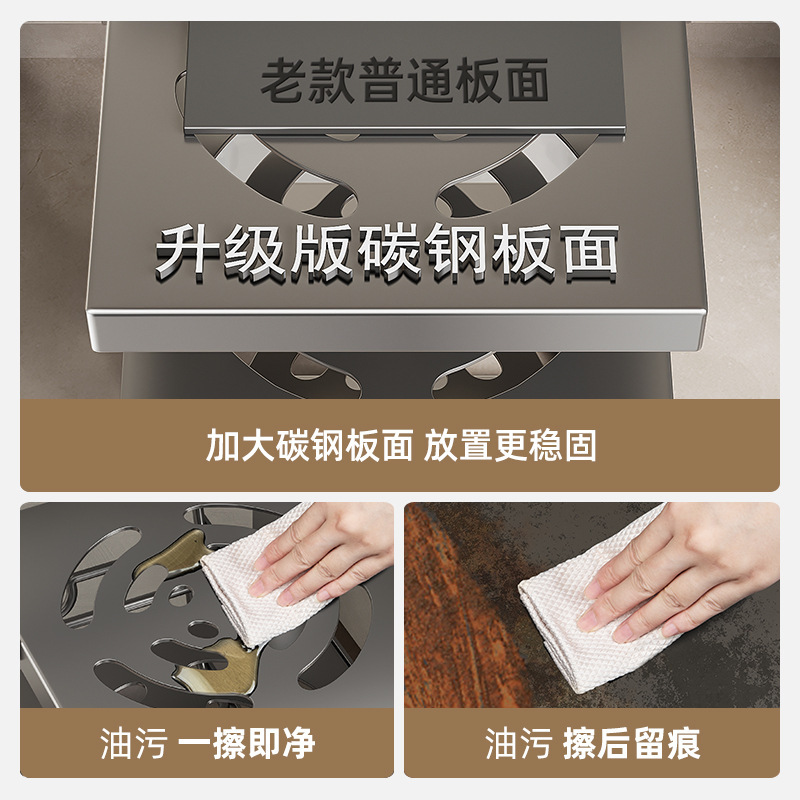 老款普通板面

升级版碳钢板面

加大碳钢板面 放置更稳固

油污 一擦即净

油污 擦后留痕