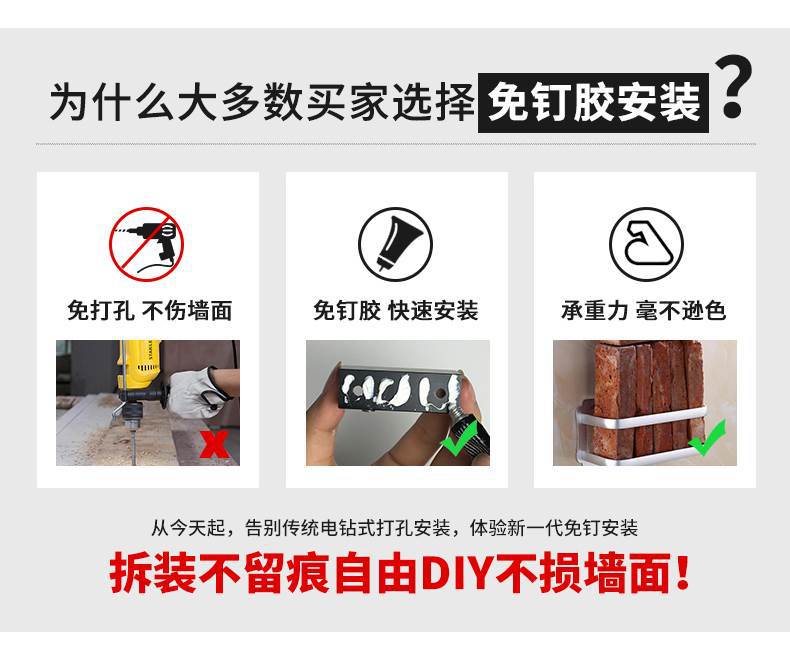 为什么大多数买家选择免钉胶安装？

免打孔 不伤墙面

免钉胶 快速安装

承重力 毫不逊色

从今天起，告别传统电钻式打孔安装，体验新一代免钉安装

拆装不留痕自由DIY不损墙面！