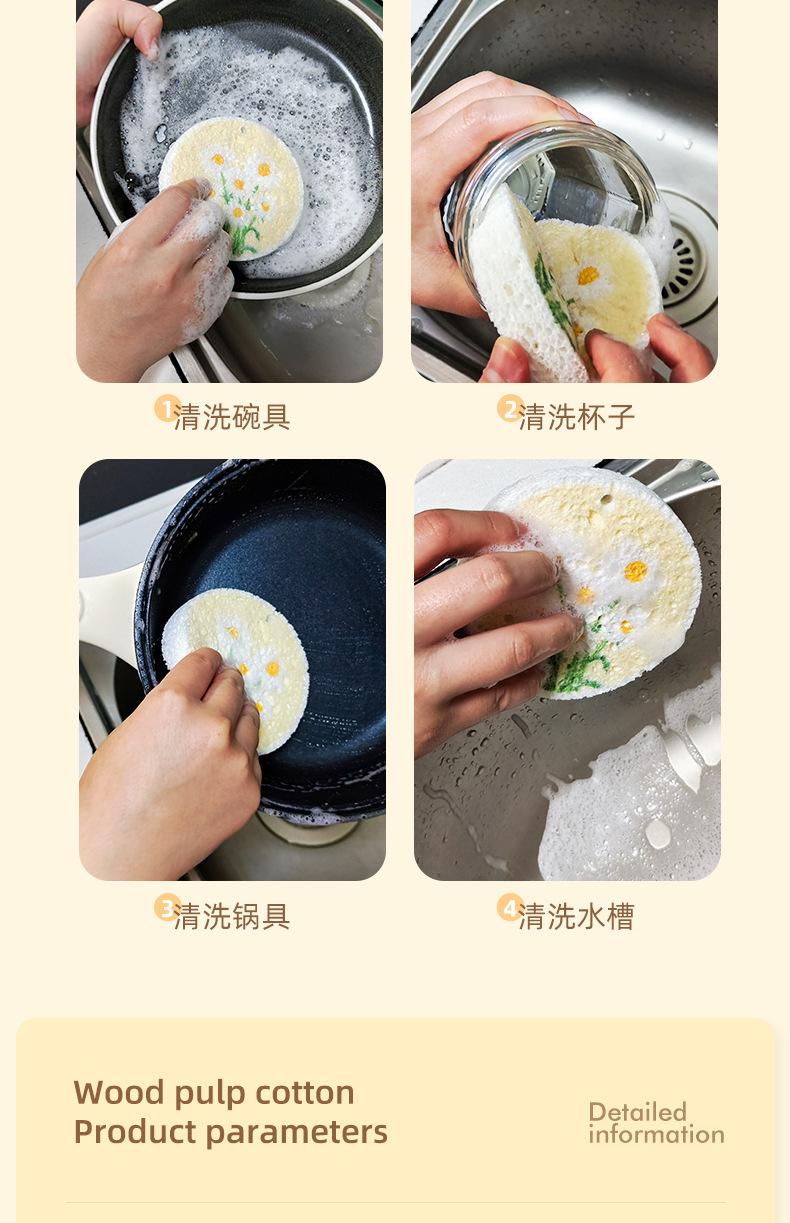 1 清洗碗具

2 清洗杯子

3 清洗锅具

4 清洗水槽

Wood pulp cotton
Product parameters

Detailed
information