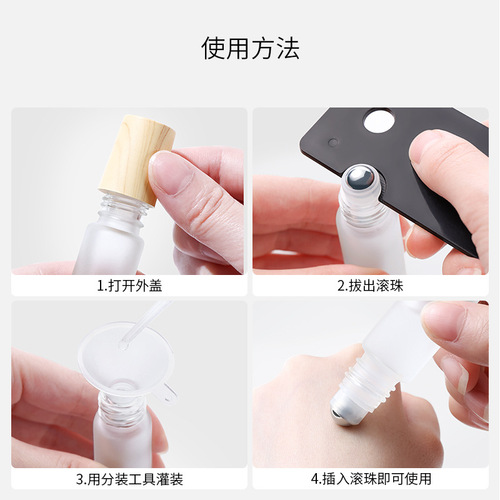 使用方法

1.打开外盖

2.拔出滚珠

3.用分装工具灌装

4.插入滚珠即可使用