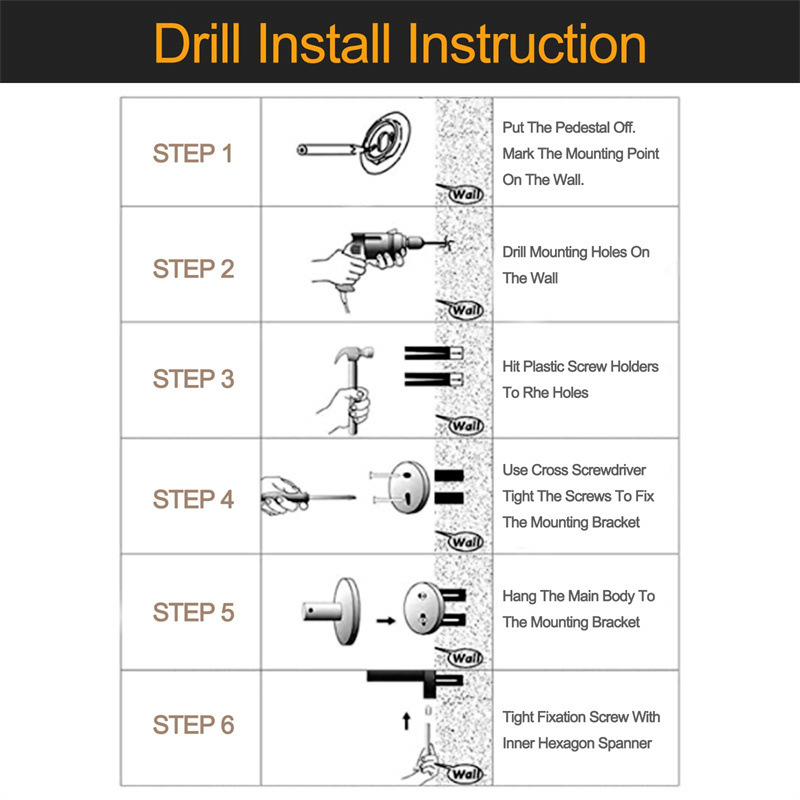 Drill Install Instruction

| STEP 1 | Wall | Put The Pedestal Off. Mark The Mounting Point On The Wall. |
|---|---|---|
| STEP 2 | Wall | Drill Mounting Holes On The Wall |
| STEP 3 | Wall | Hit Plastic Screw Holders To Rhe Holes |
| STEP 4 | Wall | Use Cross Screwdriver Tight The Screws To Fix The Mounting Bracket |
| STEP 5 | Wall | Hang The Main Body To The Mounting Bracket |
| STEP 6 | Wall | Tight Fixation Screw With Inner Hexagon Spanner |