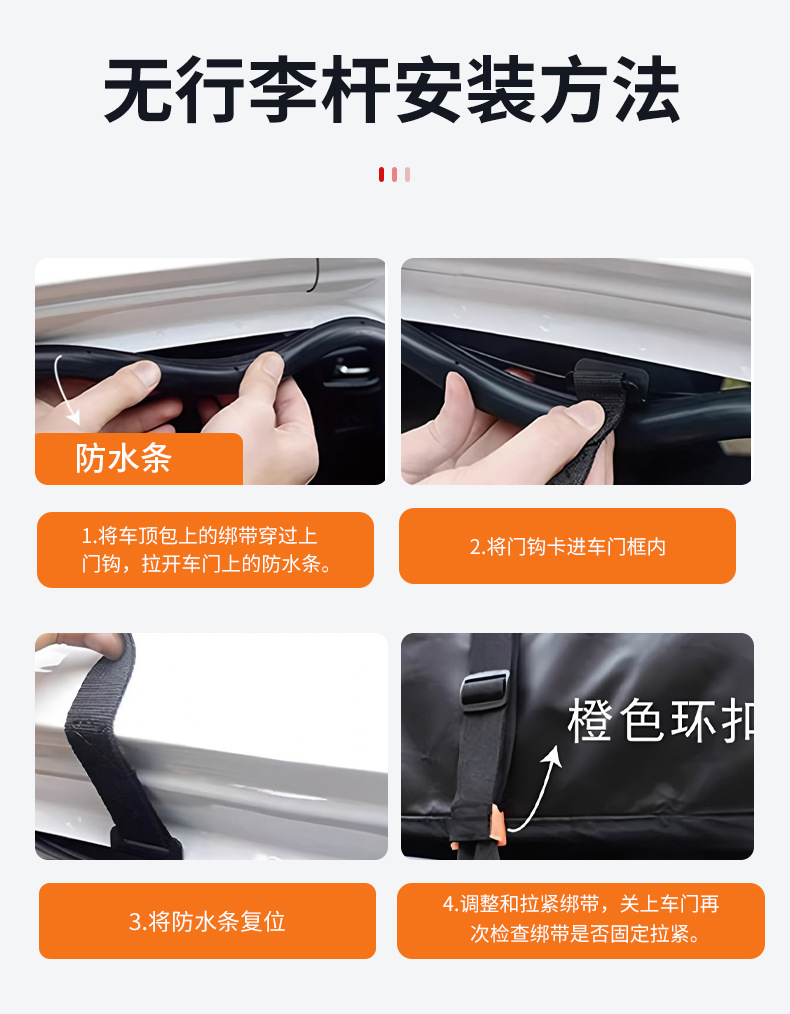 无行李杆安装方法

防水条

1.将车顶包上的绑带穿过上门钩，拉开车门上的防水条。

2.将门钩卡进车门框内

橙色环扣

3.将防水条复位

4.调整和拉紧绑带，关上车门再次检查绑带是否固定拉紧。