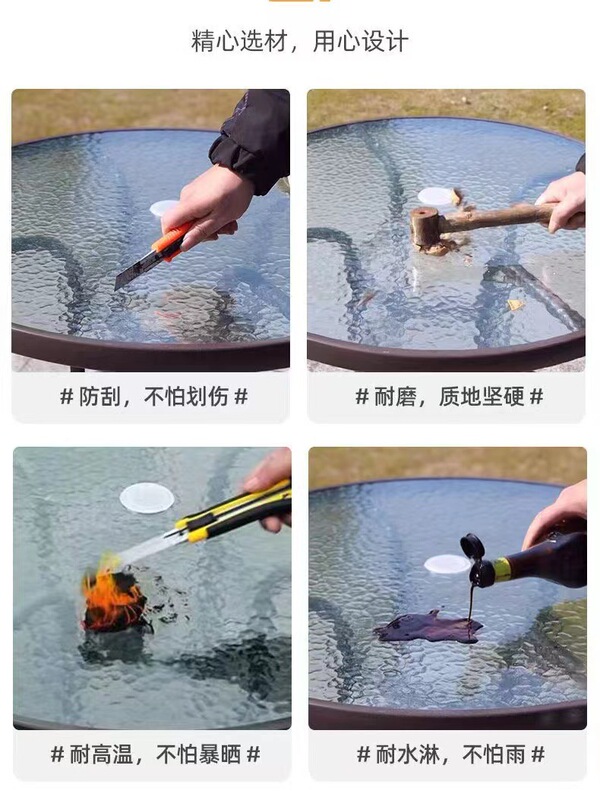 精心选材，用心设计

# 防刮，不怕划伤 #

# 耐磨，质地坚硬 #

# 耐高温，不怕暴晒 #

# 耐水淋，不怕雨 #