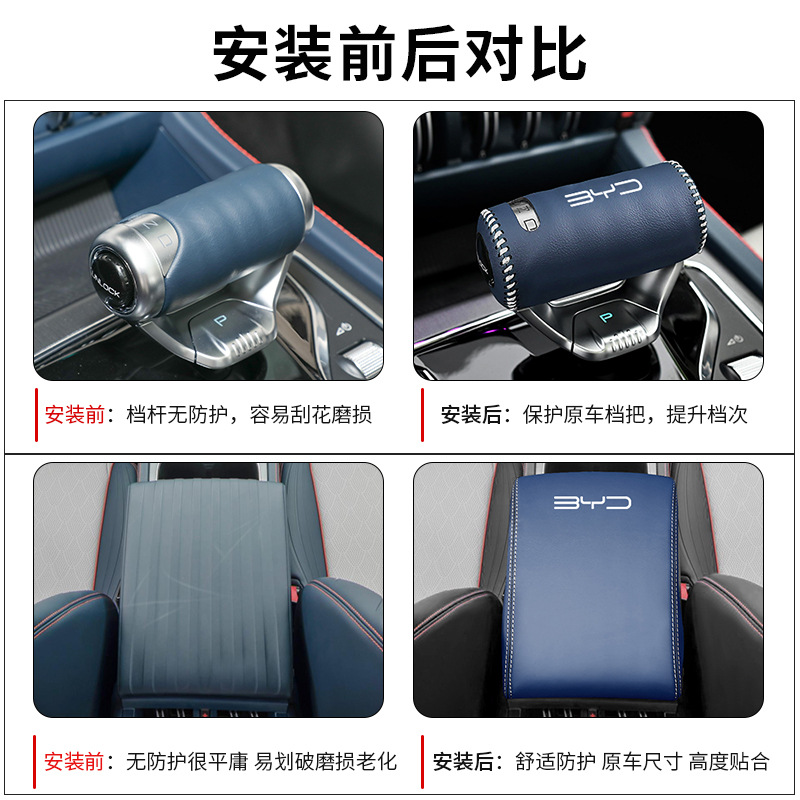 安装前后对比

UNLOCK

P

BYD

P

安装前：档杆无防护，容易刮花磨损

安装后：保护原车档把，提升档次

BYD

安装前：无防护很平庸 易划破磨损老化

安装后：舒适防护 原车尺寸 高度贴合