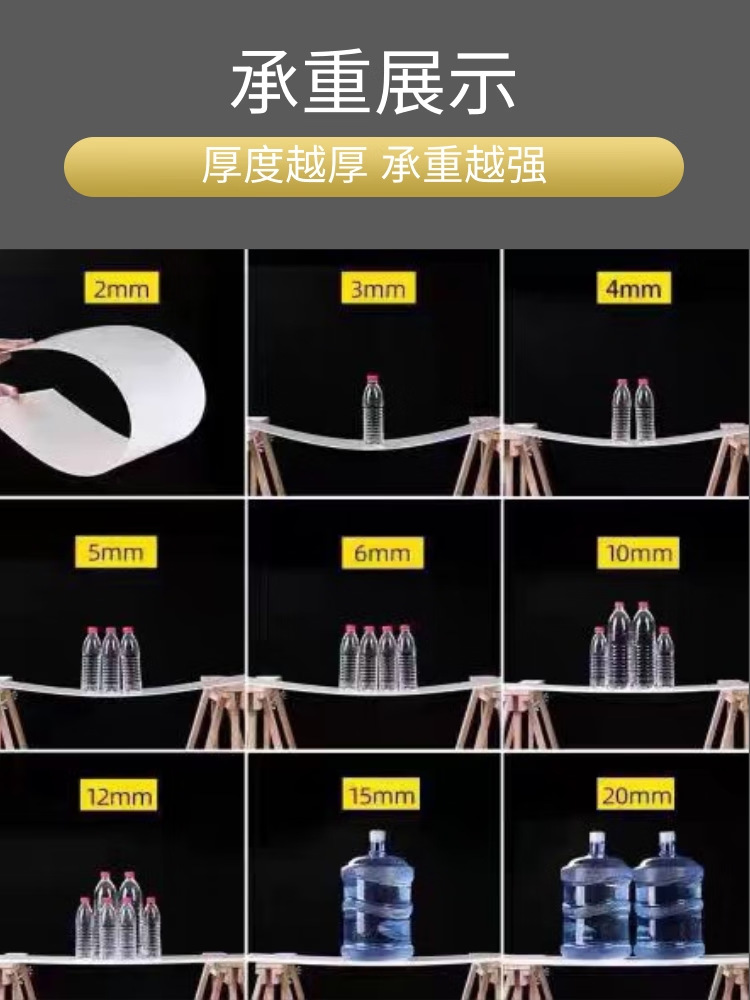 承重展示

厚度越厚 承重越强

2mm

3mm

4mm

5mm

6mm

10mm

12mm

15mm

20mm