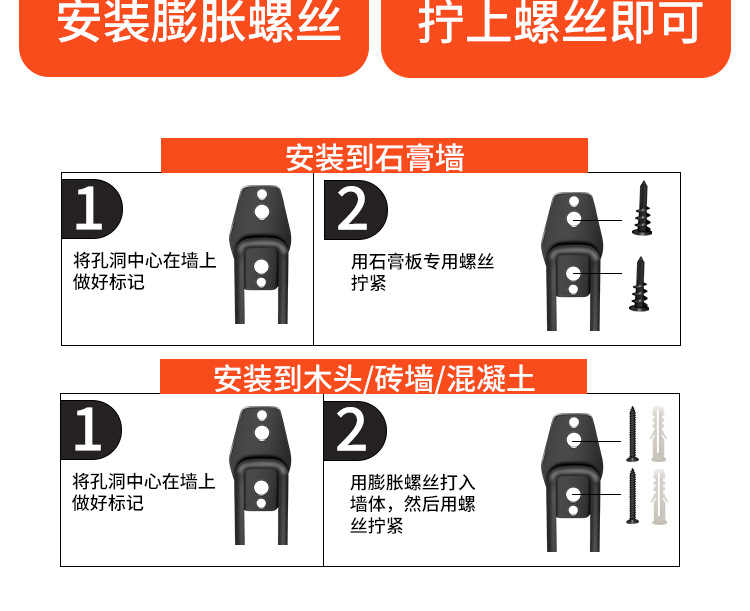 安装膨胀螺丝

拧上螺丝即可

安装到石膏墙

1
将孔洞中心在墙上做好标记

2
用石膏板专用螺丝拧紧

安装到木头/砖墙/混凝土

1
将孔洞中心在墙上做好标记

2
用膨胀螺丝打入墙体，然后用螺丝拧紧