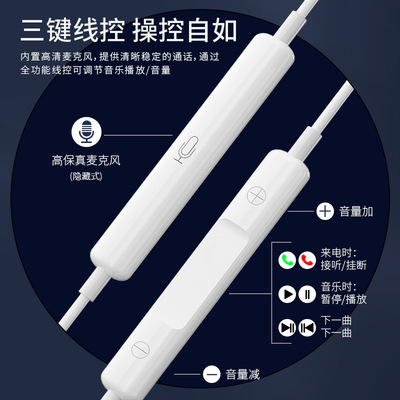 三键线控 操控自如

内置高清麦克风，提供清晰稳定的通话，通过全功能线控可调节音乐播放/音量

高保真麦克风
(隐藏式)

音量加

来电时：
接听/挂断

音乐时：
暂停/播放

下一曲
下一曲

音量减