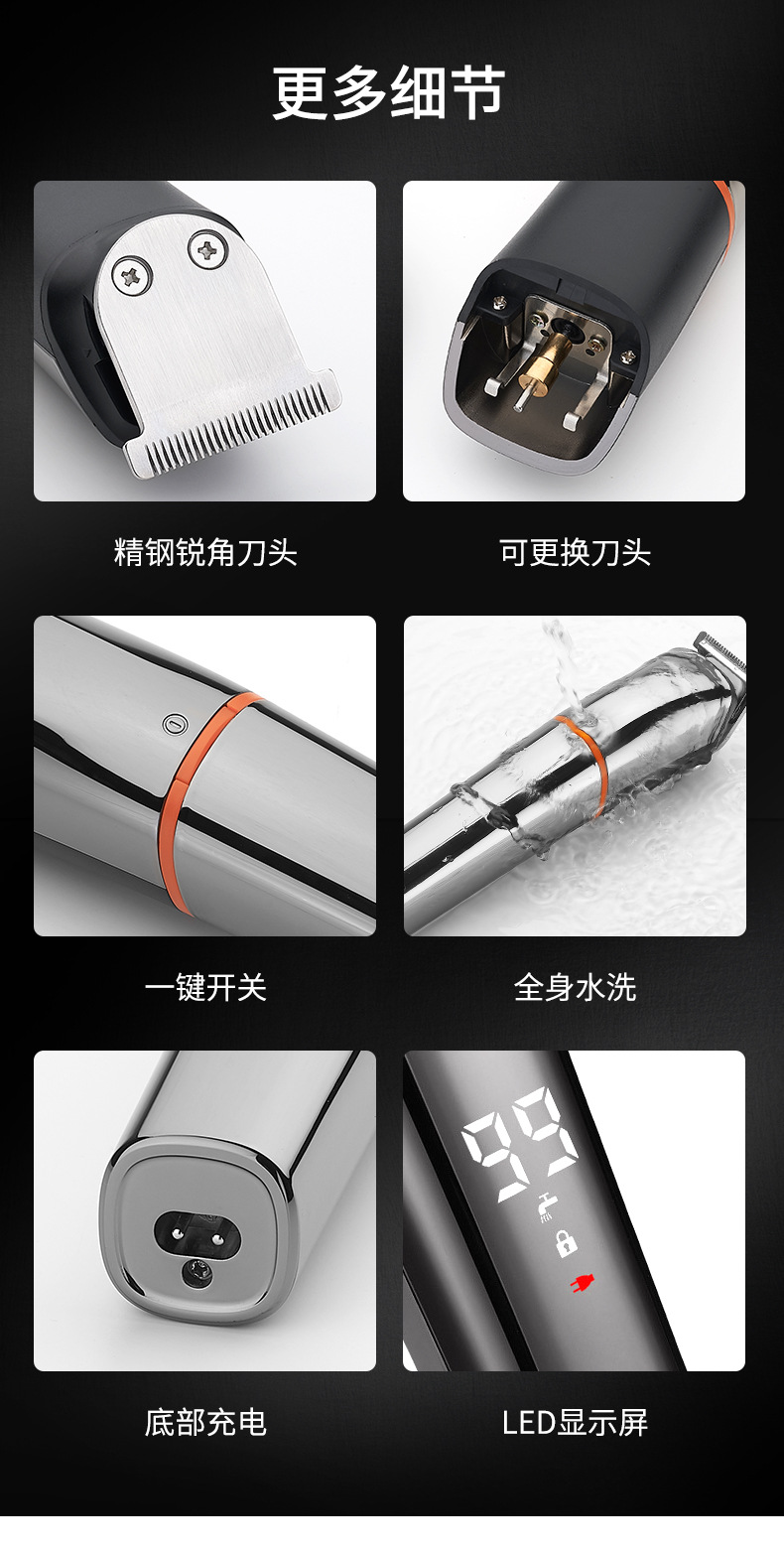 更多细节

精钢锐角刀头

可更换刀头

一键开关

全身水洗

底部充电

99

LED显示屏