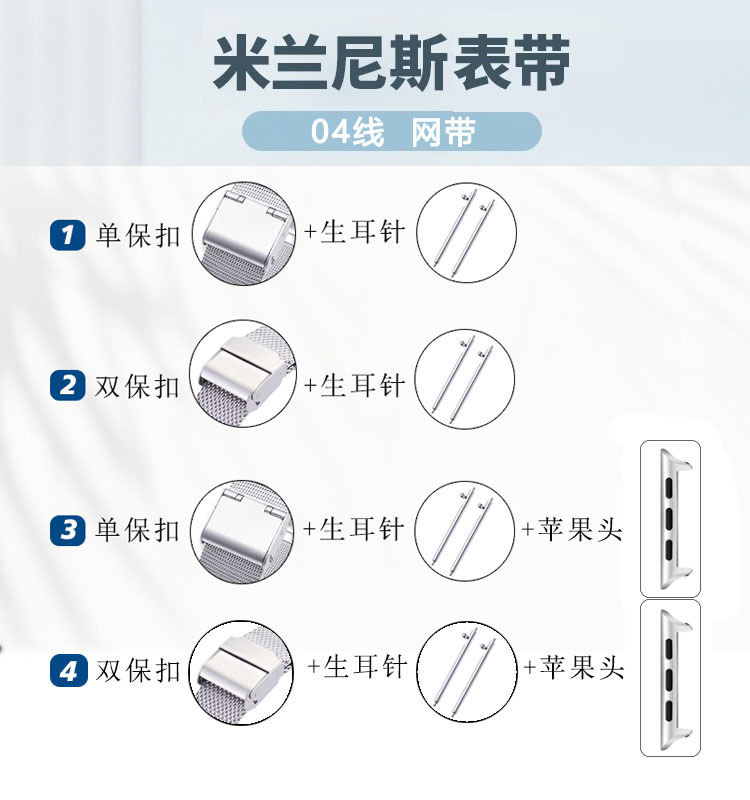 米兰尼斯表带

04线 网带

1 单保扣 +生耳针

2 双保扣 +生耳针

3 单保扣 +生耳针 +苹果头

4 双保扣 +生耳针 +苹果头