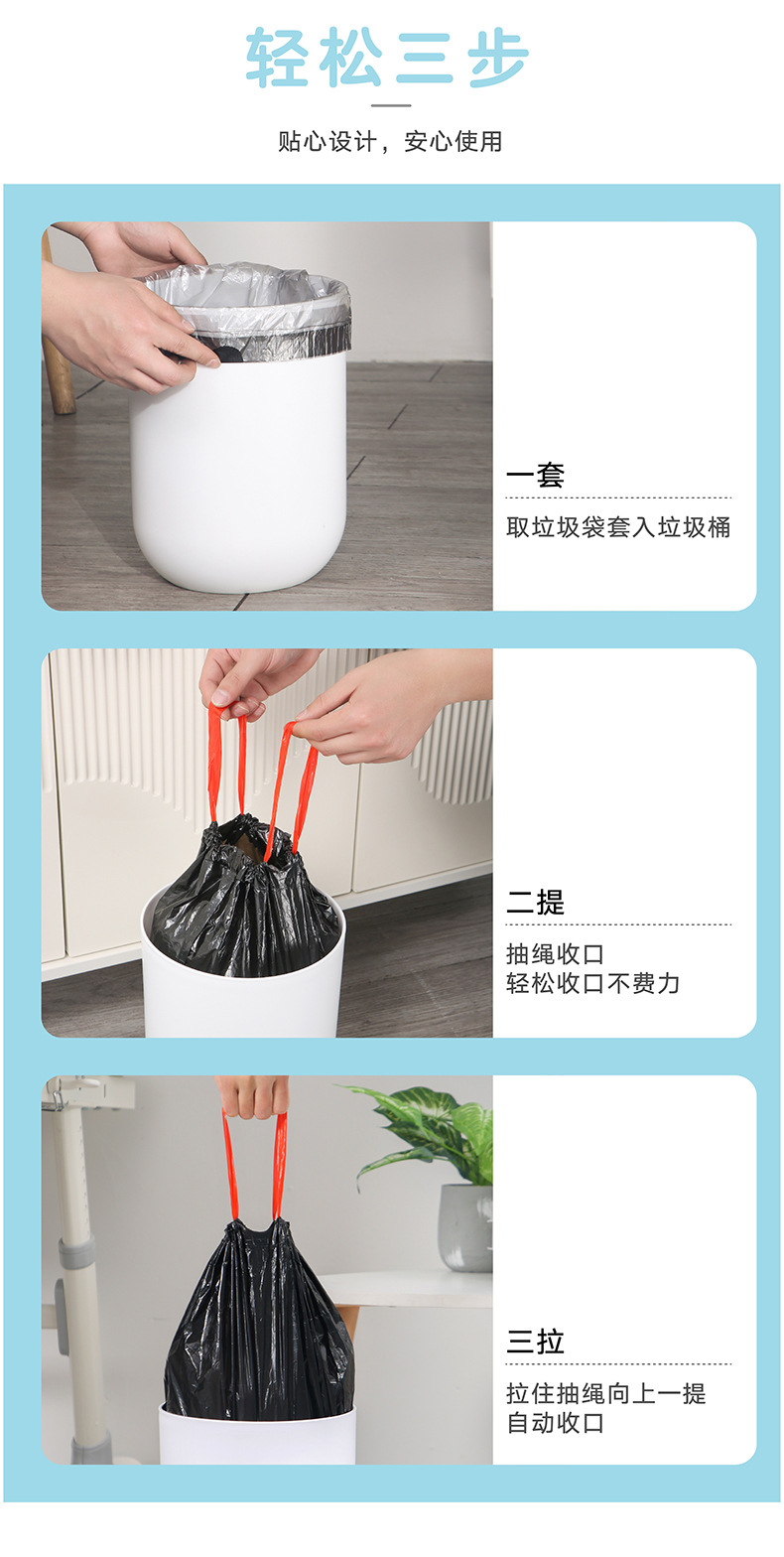 轻松三步

贴心设计，安心使用

一套

取垃圾袋套入垃圾桶

二提

抽绳收口
轻松收口不费力

三拉

拉住抽绳向上一提
自动收口