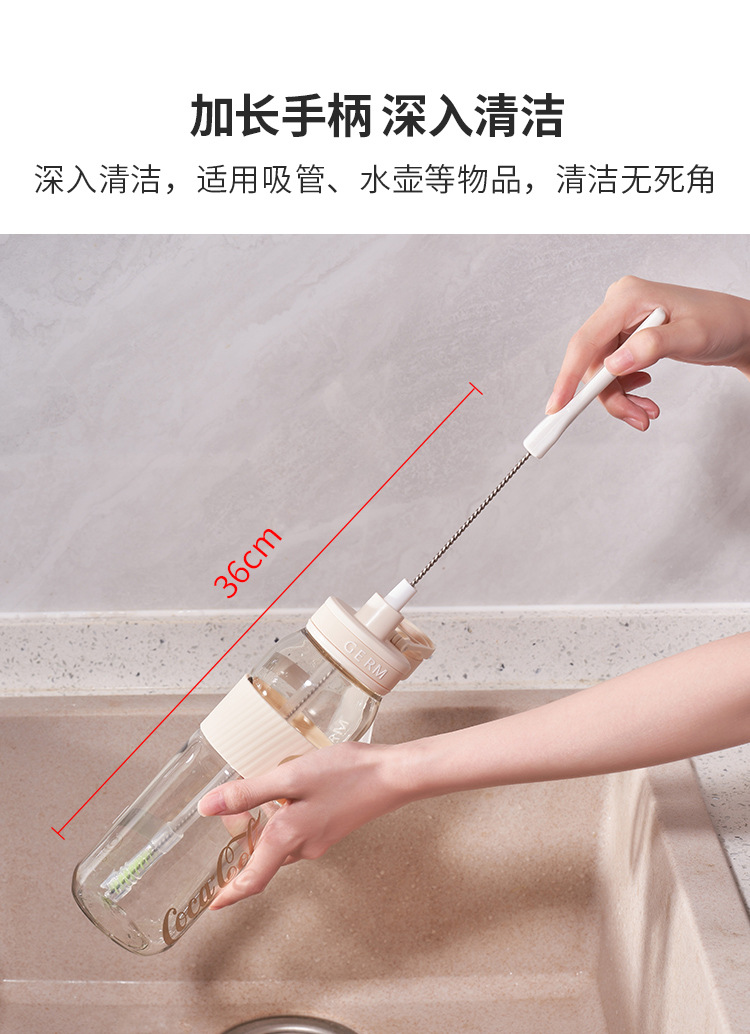 加长手柄 深入清洁

深入清洁，适用吸管、水壶等物品，清洁无死角

36cm

GERM

GERM

Coca-Cola