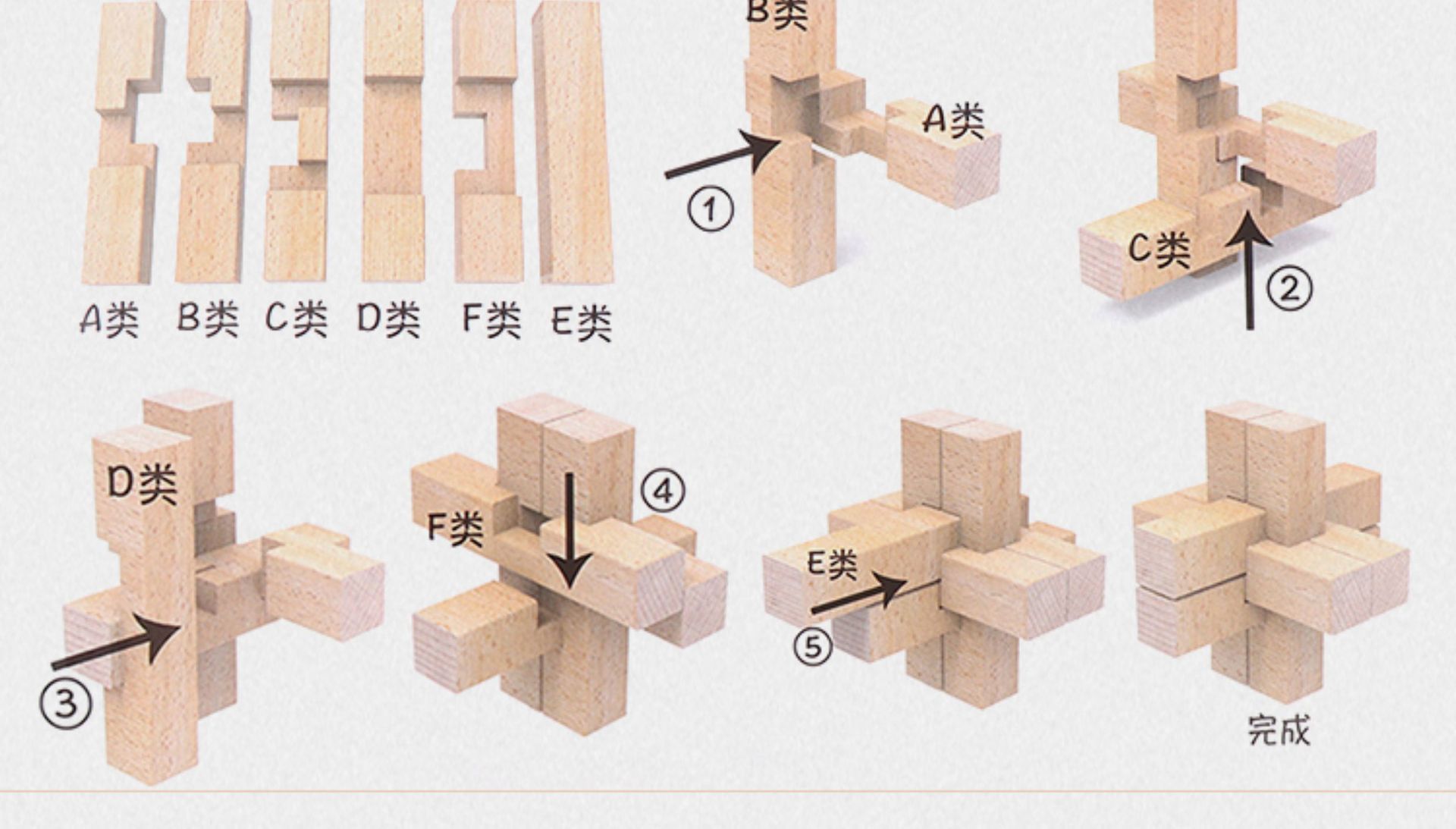 A类 B类 C类 D类 F类 E类

B类
A类
①

C类
②

D类
③

F类
④

E类
⑤

完成