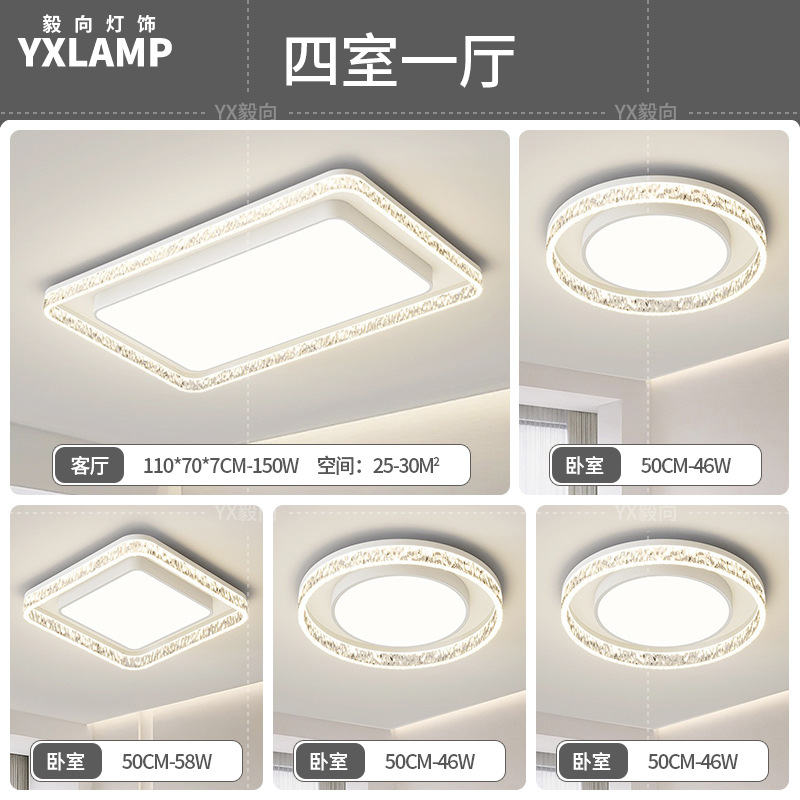 毅向灯饰
YXLAMP

四室一厅

YX毅向 YX毅向

客厅 110*70*7CM-150W 空间：25-30M²

卧室 50CM-46W

YX毅向 YX毅向

卧室 50CM-58W

卧室 50CM-46W

卧室 50CM-46W