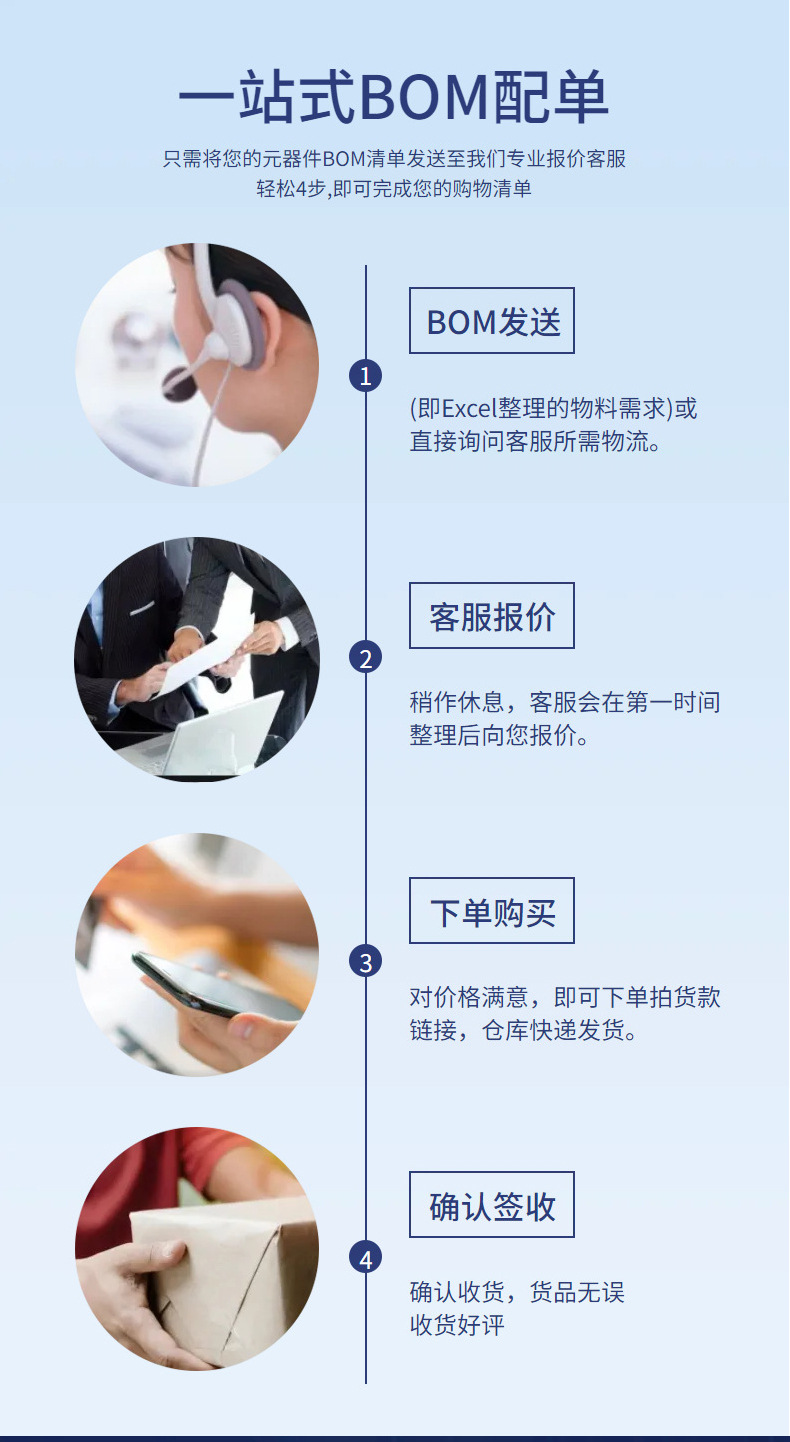 一站式BOM配单

只需将您的元器件BOM清单发送至我们专业报价客服
轻松4步,即可完成您的购物清单

1

BOM发送

(即Excel整理的物料需求)或直接询问客服所需物流。

2

客服报价

稍作休息，客服会在第一时间整理后向您报价。

3

下单购买

对价格满意，即可下单拍货款链接，仓库快递发货。

4

确认签收

确认收货，货品无误
收货好评