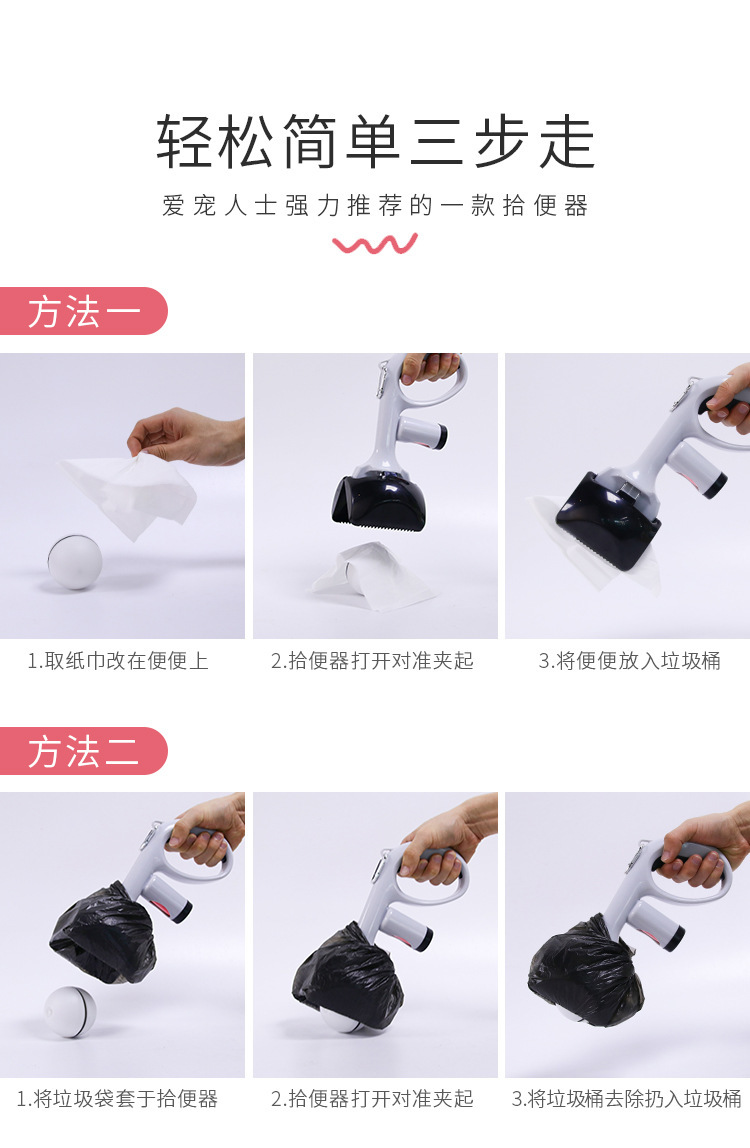 轻松简单三步走

爱宠人士强力推荐的一款拾便器

方法一

1.取纸巾改在便便上

2.拾便器打开对准夹起

3.将便便放入垃圾桶

方法二

1.将垃圾袋套于拾便器

2.拾便器打开对准夹起

3.将垃圾桶去除扔入垃圾桶