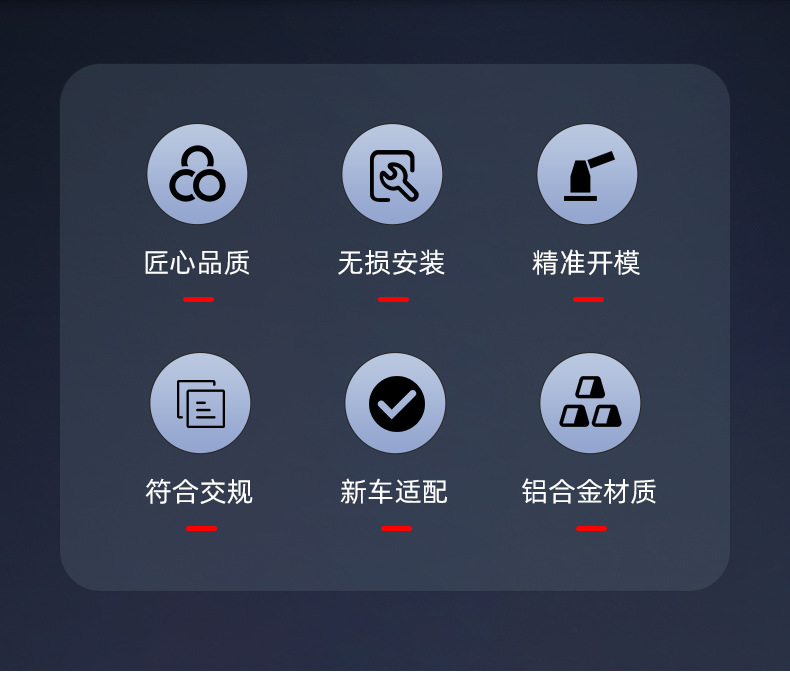 匠心品质

无损安装

精准开模

符合交规

新车适配

铝合金材质