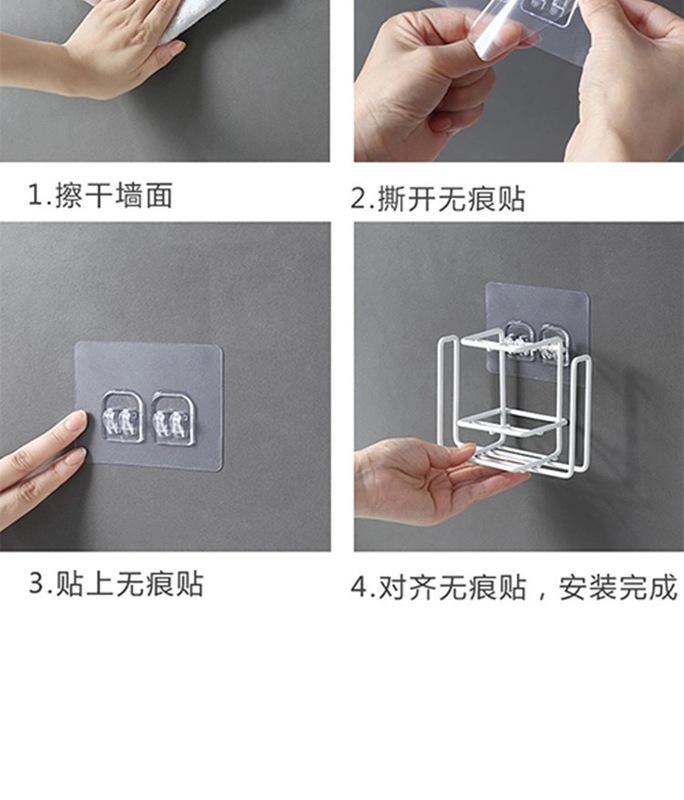 1.擦干墙面

2.撕开无痕贴

3.贴上无痕贴

4.对齐无痕贴，安装完成