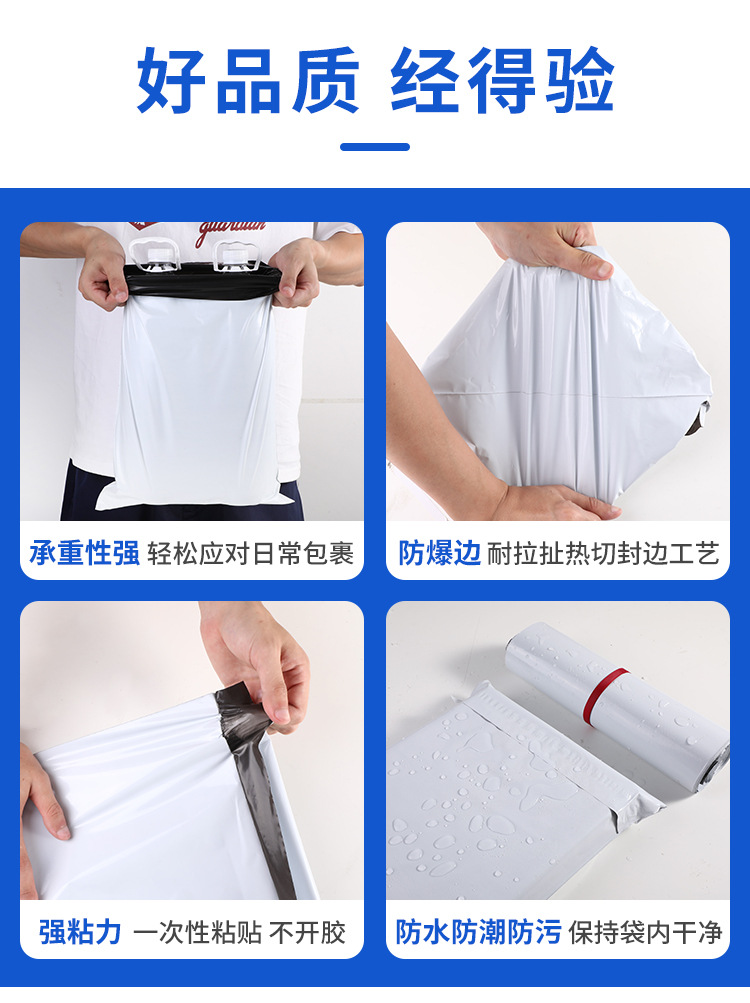 好品质 经得验

guardian

承重性强 轻松应对日常包裹

防爆边 耐拉扯热切封边工艺

强粘力 一次性粘贴 不开胶

防水防潮防污 保持袋内干净