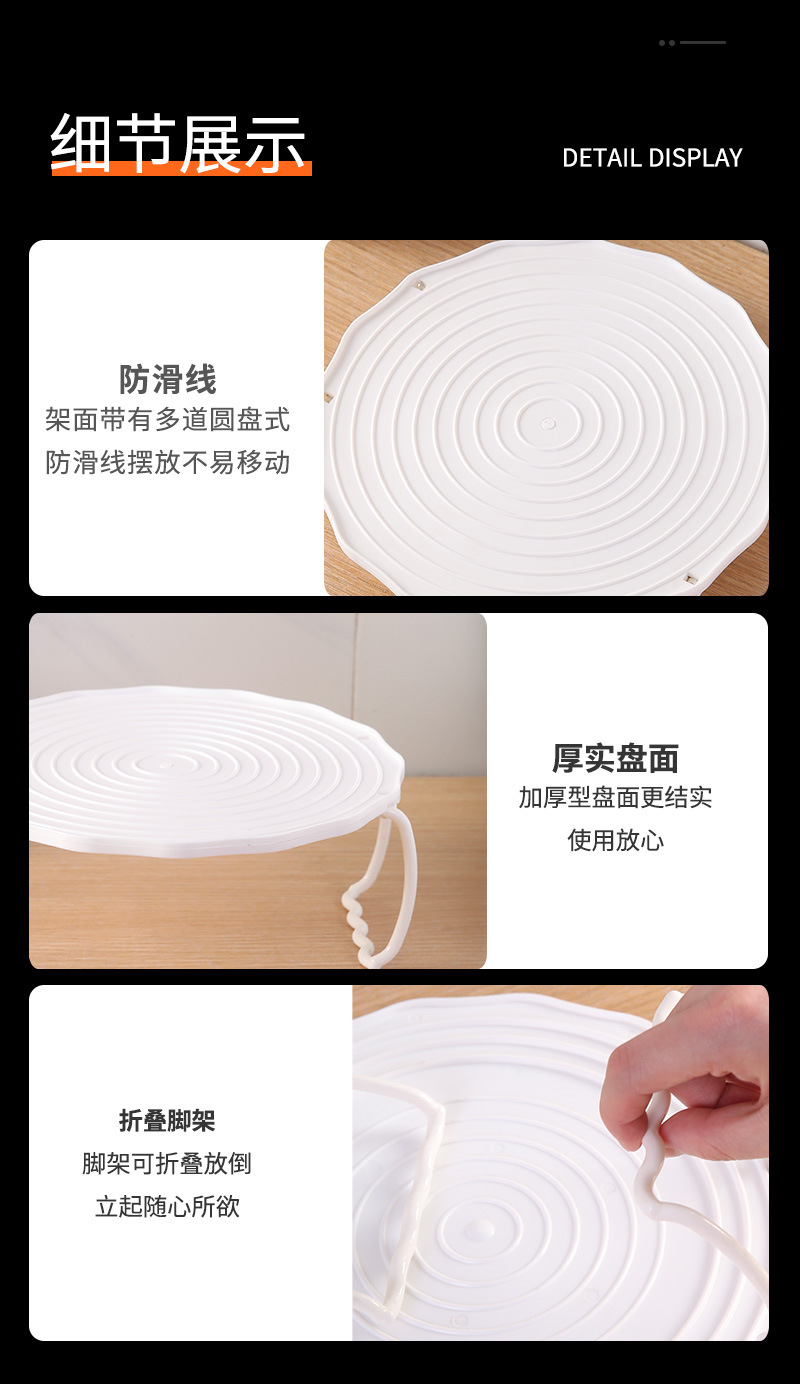 细节展示

DETAIL DISPLAY

防滑线
架面带有多道圆盘式
防滑线摆放不易移动

厚实盘面
加厚型盘面更结实
使用放心

折叠脚架
脚架可折叠放倒
立起随心所欲