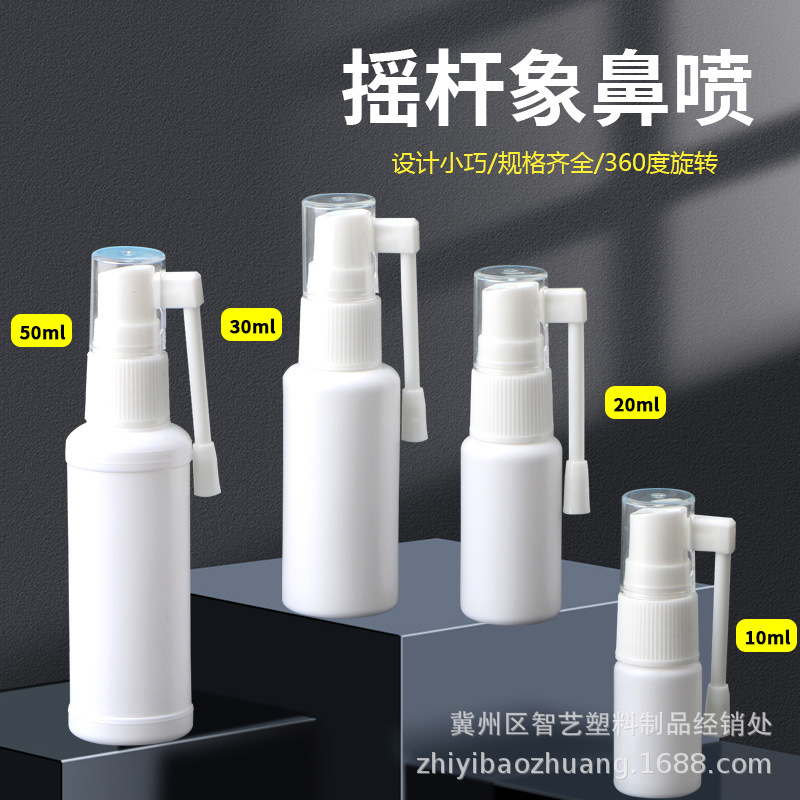 摇杆象鼻喷

设计小巧/规格齐全/360度旋转

50ml

30ml

20ml

10ml

冀州区智艺塑料制品经销处
zhiyibaozhuang.1688.com