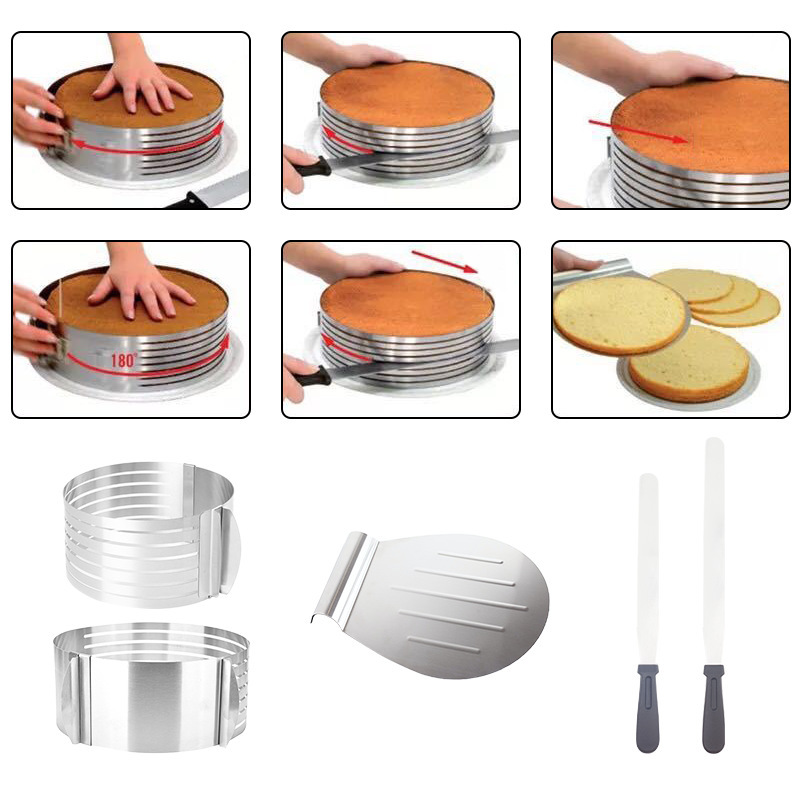 180°