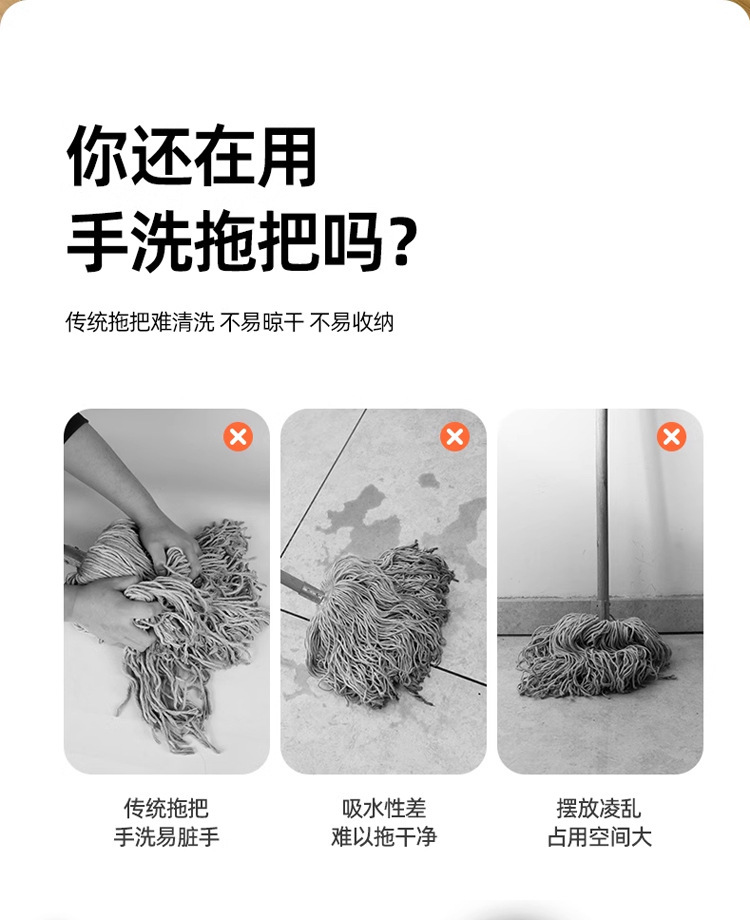 你还在用
手洗拖把吗?

传统拖把难清洗 不易晾干 不易收纳

传统拖把
手洗易脏手

吸水性差
难以拖干净

摆放凌乱
占用空间大