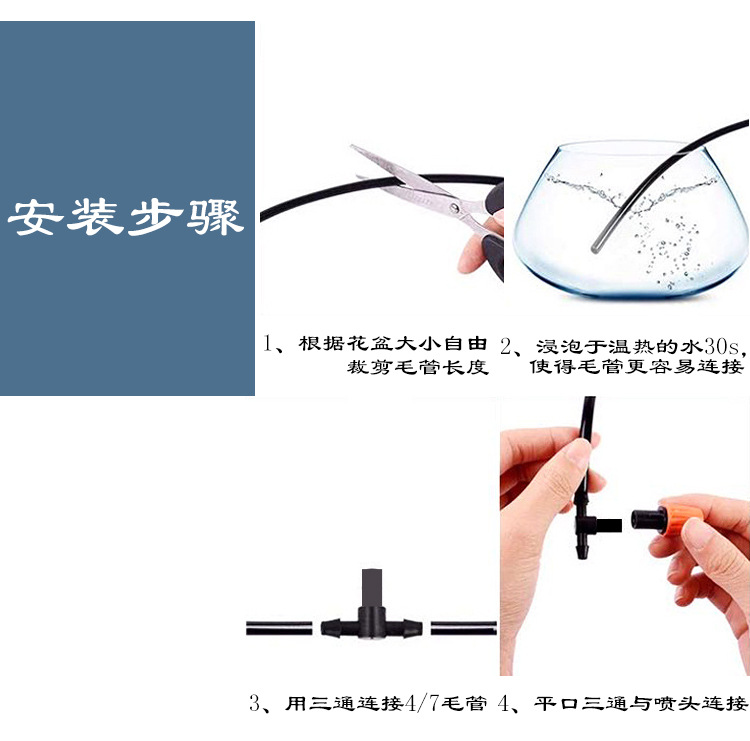 安装步骤

1、根据花盆大小自由裁剪毛管长度

2、浸泡于温热的水30s,使得毛管更容易连接

3、用三通连接4/7毛管

4、平口三通与喷头连接