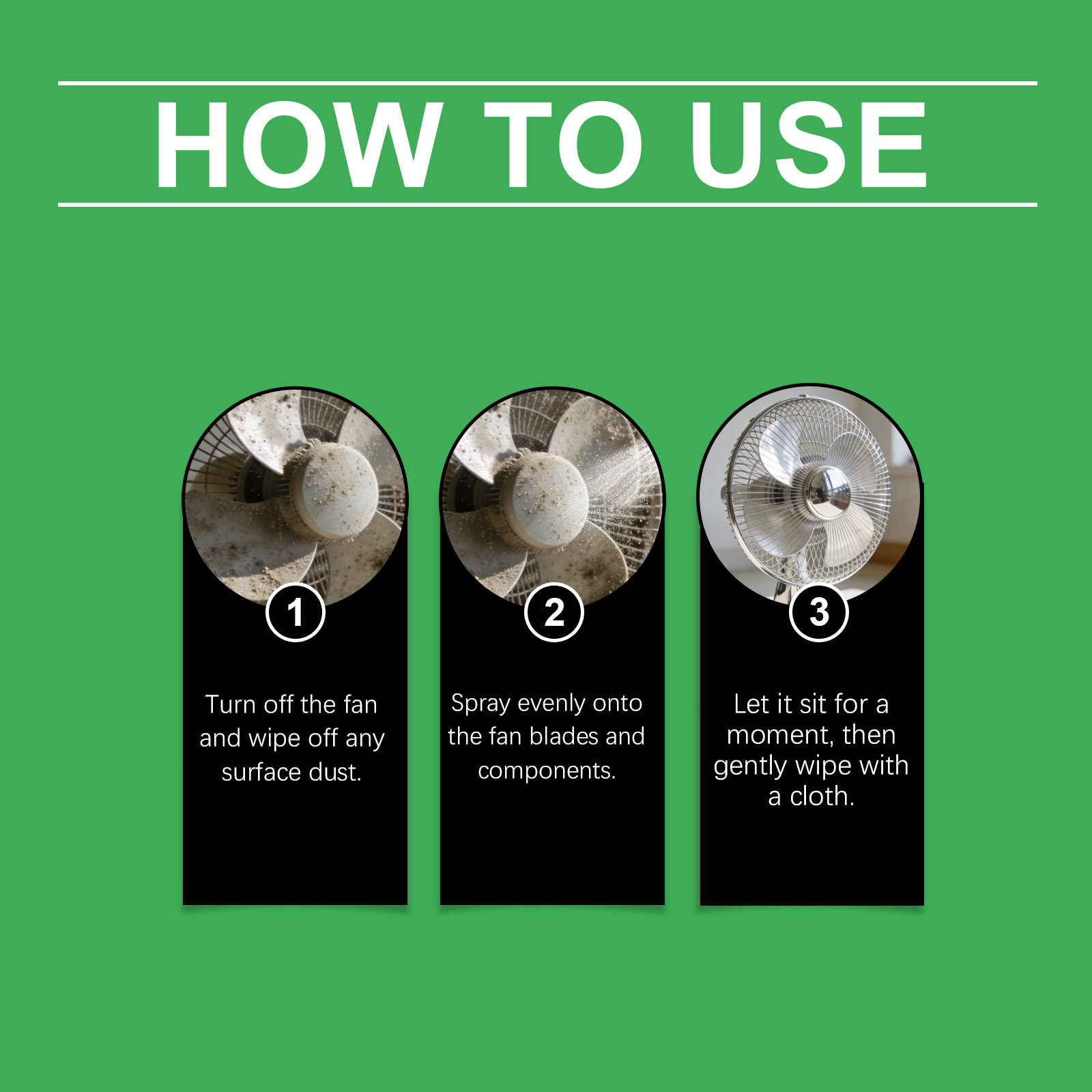 HOW TO USE

1

Turn off the fan and wipe off any surface dust.

2

Spray evenly onto the fan blades and components.

3

Let it sit for a moment, then gently wipe with a cloth.