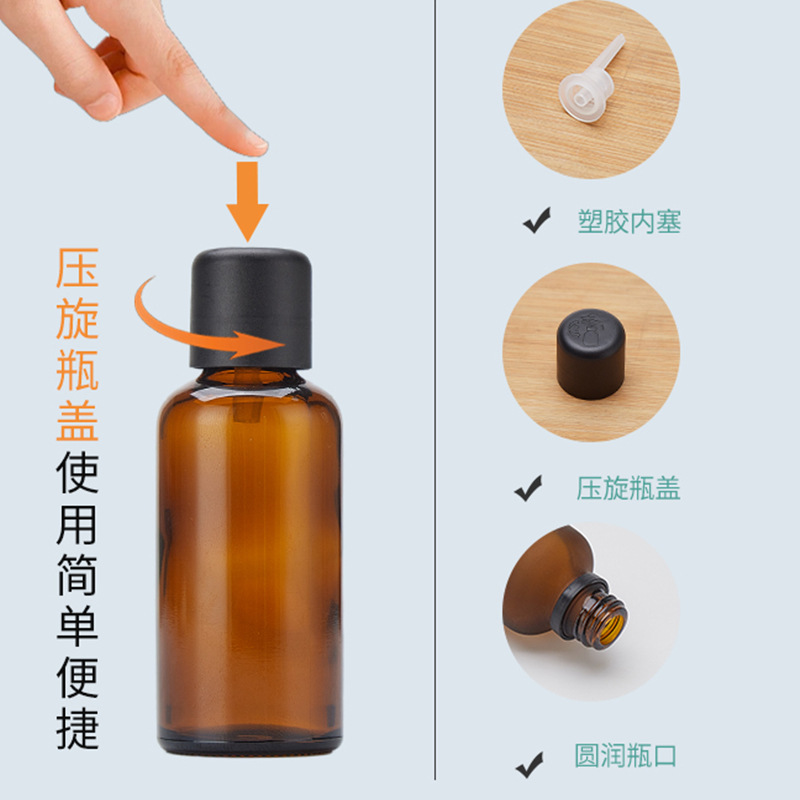 压旋瓶盖使用简单便捷

✔ 塑胶内塞

✔ 压旋瓶盖

✔ 圆润瓶口