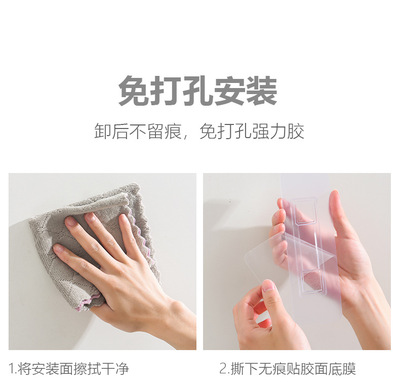 免打孔安装

卸后不留痕，免打孔强力胶

1.将安装面擦拭干净

2.撕下无痕贴胶面底膜