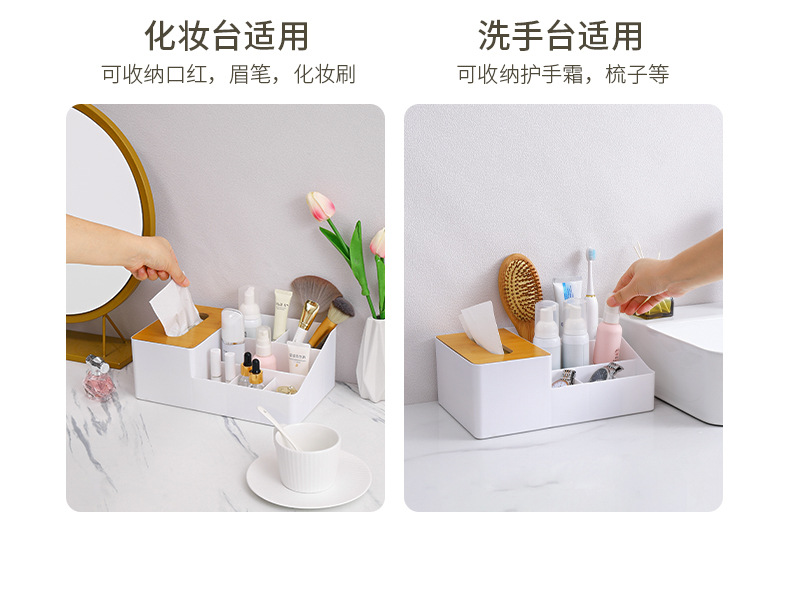 化妆台适用

可收纳口红，眉笔，化妆刷

洗手台适用

可收纳护手霜，梳子等