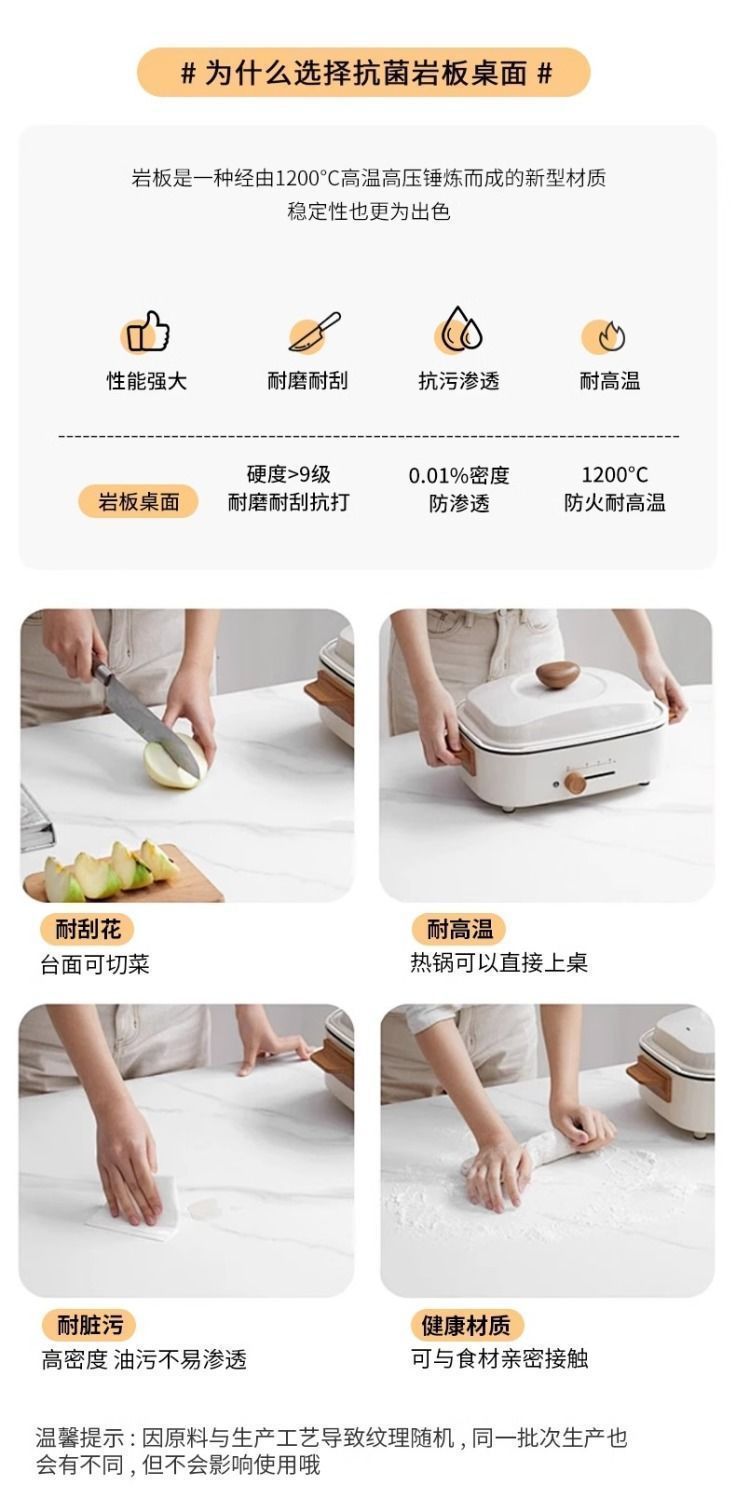 # 为什么选择抗菌岩板桌面 #

岩板是一种经由1200°C高温高压锤炼而成的新型材质
稳定性也更为出色

性能强大

耐磨耐刮

抗污渗透

耐高温

岩板桌面

硬度>9级
耐磨耐刮抗打

0.01%密度
防渗透

1200°C
防火耐高温

耐刮花
台面可切菜

耐高温
热锅可以直接上桌

耐脏污
高密度 油污不易渗透

健康材质
可与食材亲密接触

温馨提示：因原料与生产工艺导致纹理随机，同一批次生产也会有不同，但不会影响使用哦