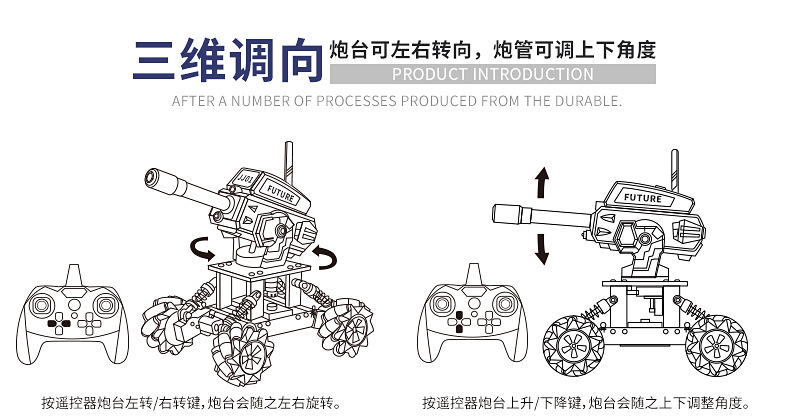 三维调向 炮台可左右转向，炮管可调上下角度

PRODUCT INTRODUCTION

AFTER A NUMBER OF PROCESSES PRODUCED FROM THE DURABLE.

JJ01

FUTURE

FUTURE

按遥控器炮台左转/右转键，炮台会随之左右旋转。

按遥控器炮台上升/下降键，炮台会随之上下调整角度。