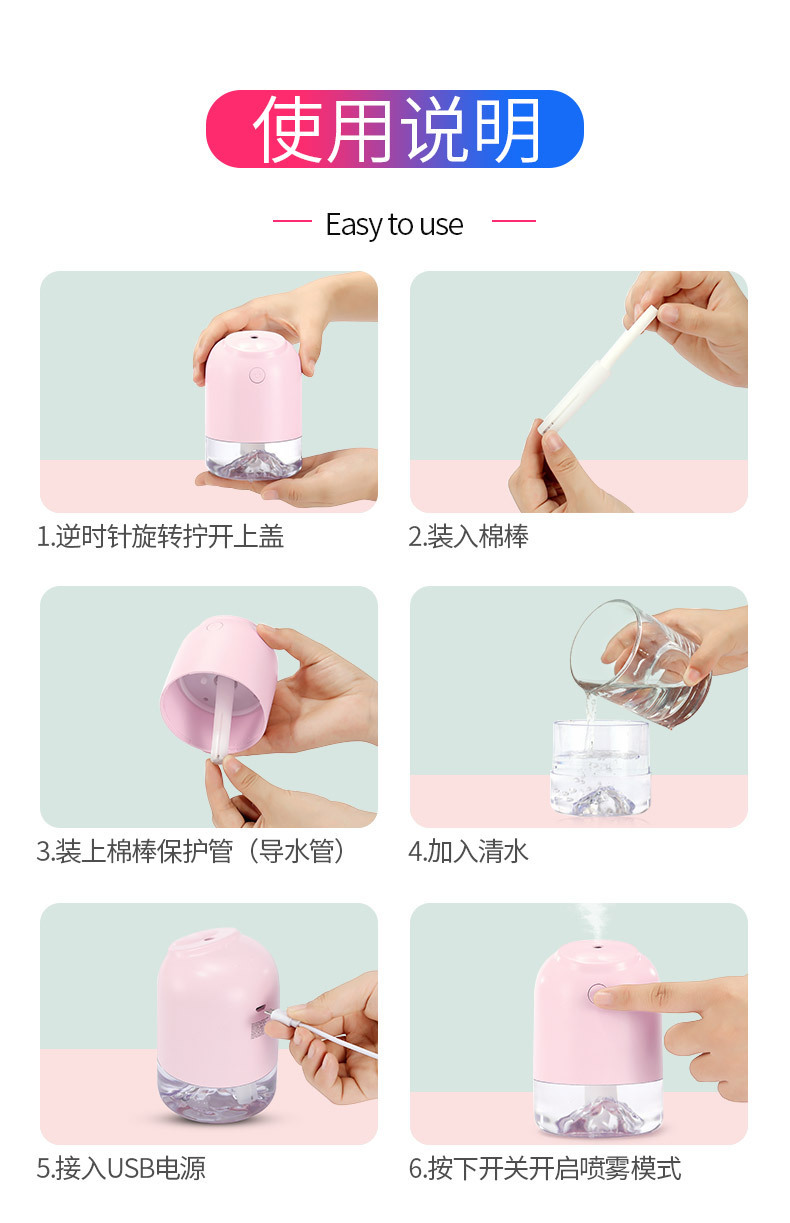 使用说明

Easy to use

1.逆时针旋转拧开上盖

2.装入棉棒

3.装上棉棒保护管（导水管）

4.加入清水

5.接入USB电源

6.按下开关开启喷雾模式