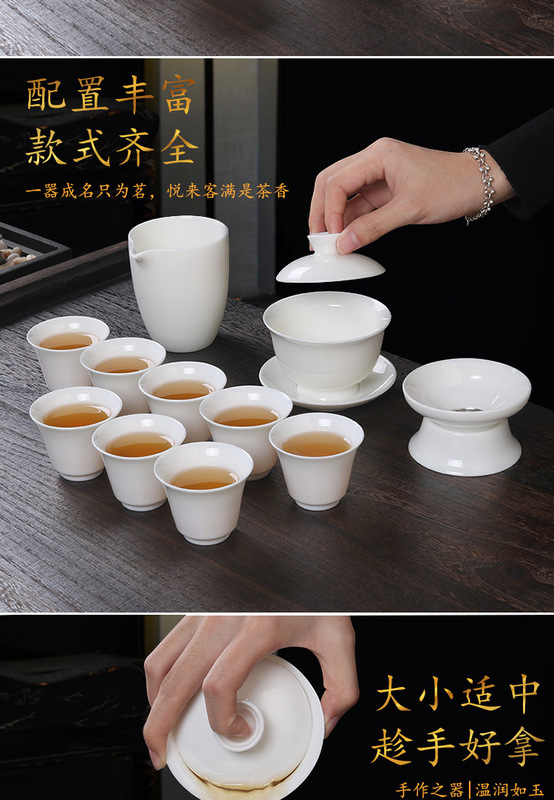 配置丰富
款式齐全

一器成名只为茗，悦来客满是茶香

大小适中
趁手好拿

手作之器|温润如玉