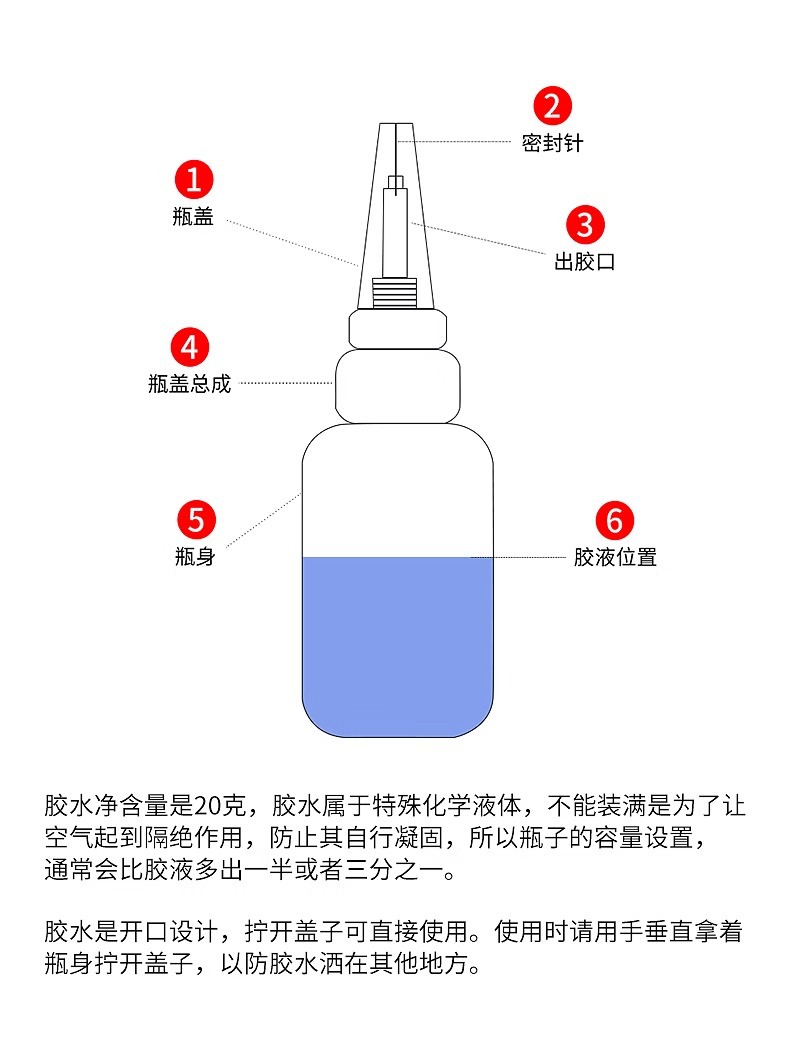 2
密封针

1
瓶盖

3
出胶口

4
瓶盖总成

5
瓶身

6
胶液位置

胶水净含量是20克，胶水属于特殊化学液体，不能装满是为了让空气起到隔绝作用，防止其自行凝固，所以瓶子的容量设置，通常会比胶液多出一半或者三分之一。

胶水是开口设计，拧开盖子可直接使用。使用时请用手垂直拿着瓶身拧开盖子，以防胶水洒在其他地方。