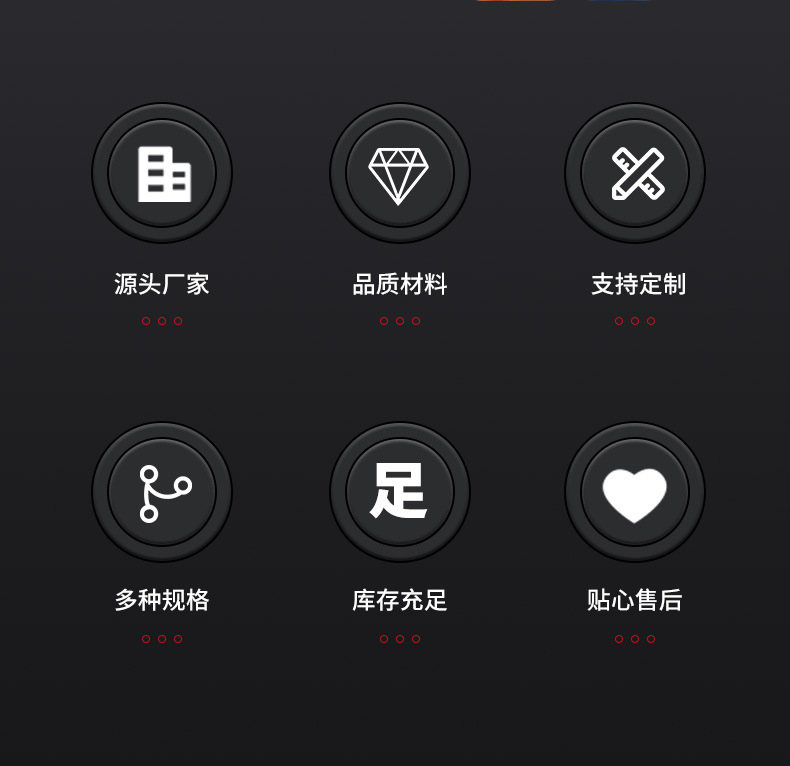 源头厂家

品质材料

支持定制

足

多种规格

库存充足

贴心售后