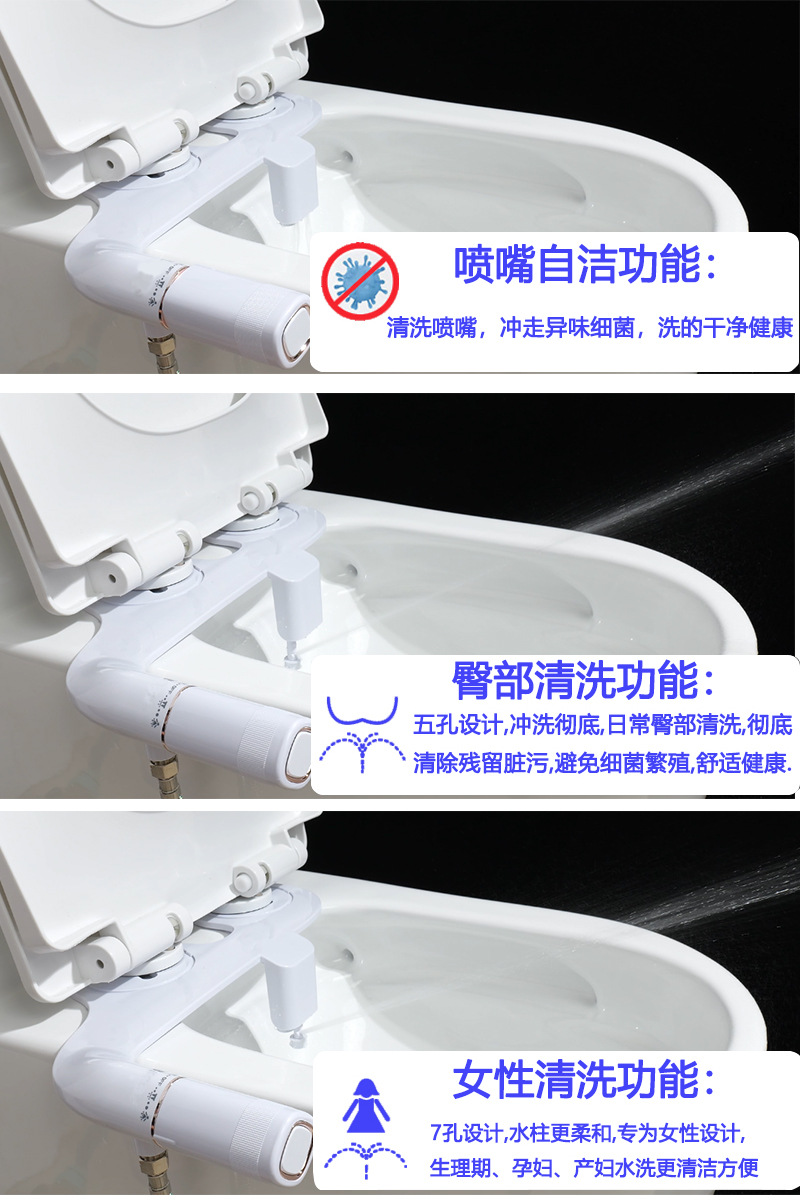 喷嘴自洁功能：

清洗喷嘴，冲走异味细菌，洗的干净健康

臀部清洗功能：

五孔设计,冲洗彻底,日常臀部清洗,彻底清除残留脏污,避免细菌繁殖,舒适健康.

女性清洗功能：

7孔设计,水柱更柔和,专为女性设计,生理期、孕妇、产妇水洗更清洁方便