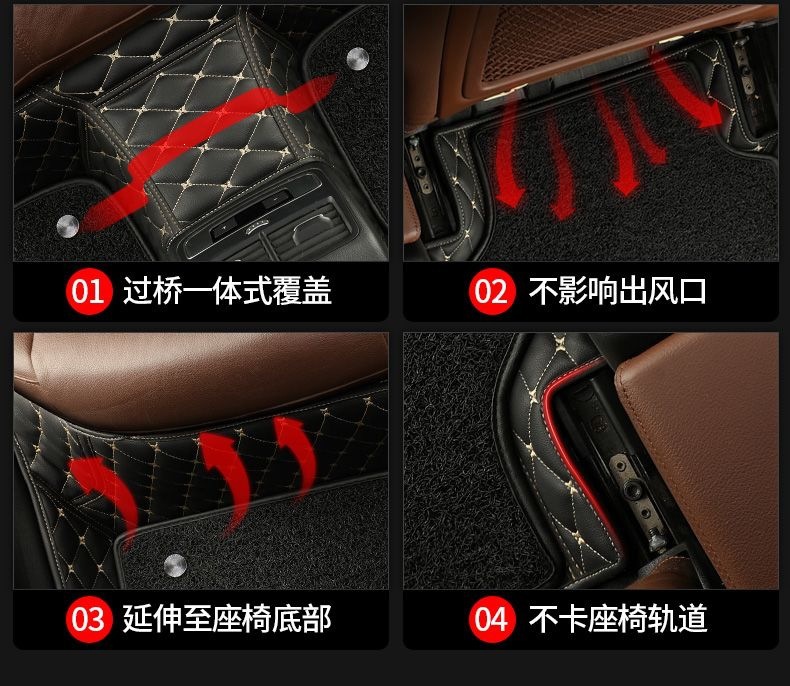 01 过桥一体式覆盖

02 不影响出风口

03 延伸至座椅底部

04 不卡座椅轨道